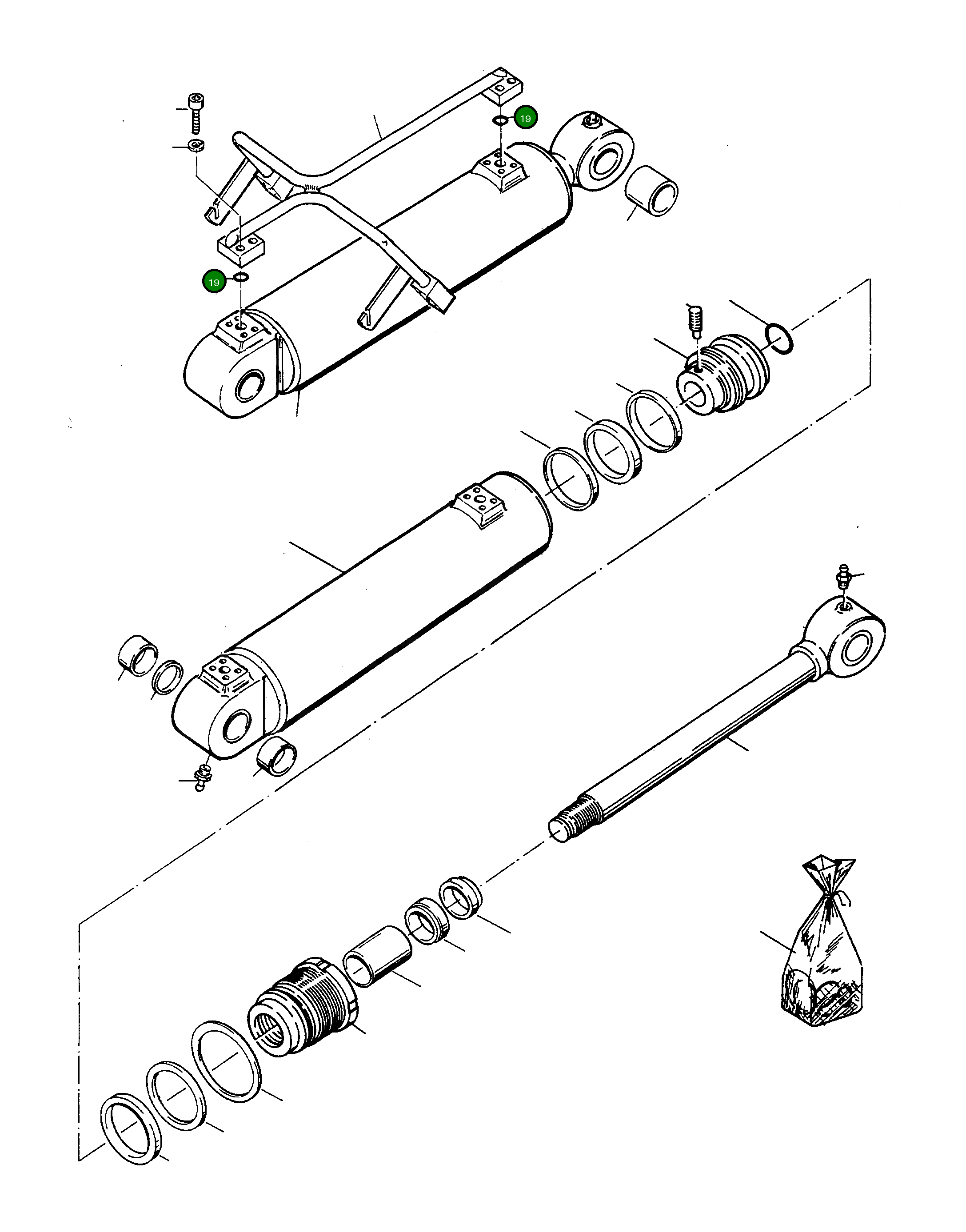 19

19