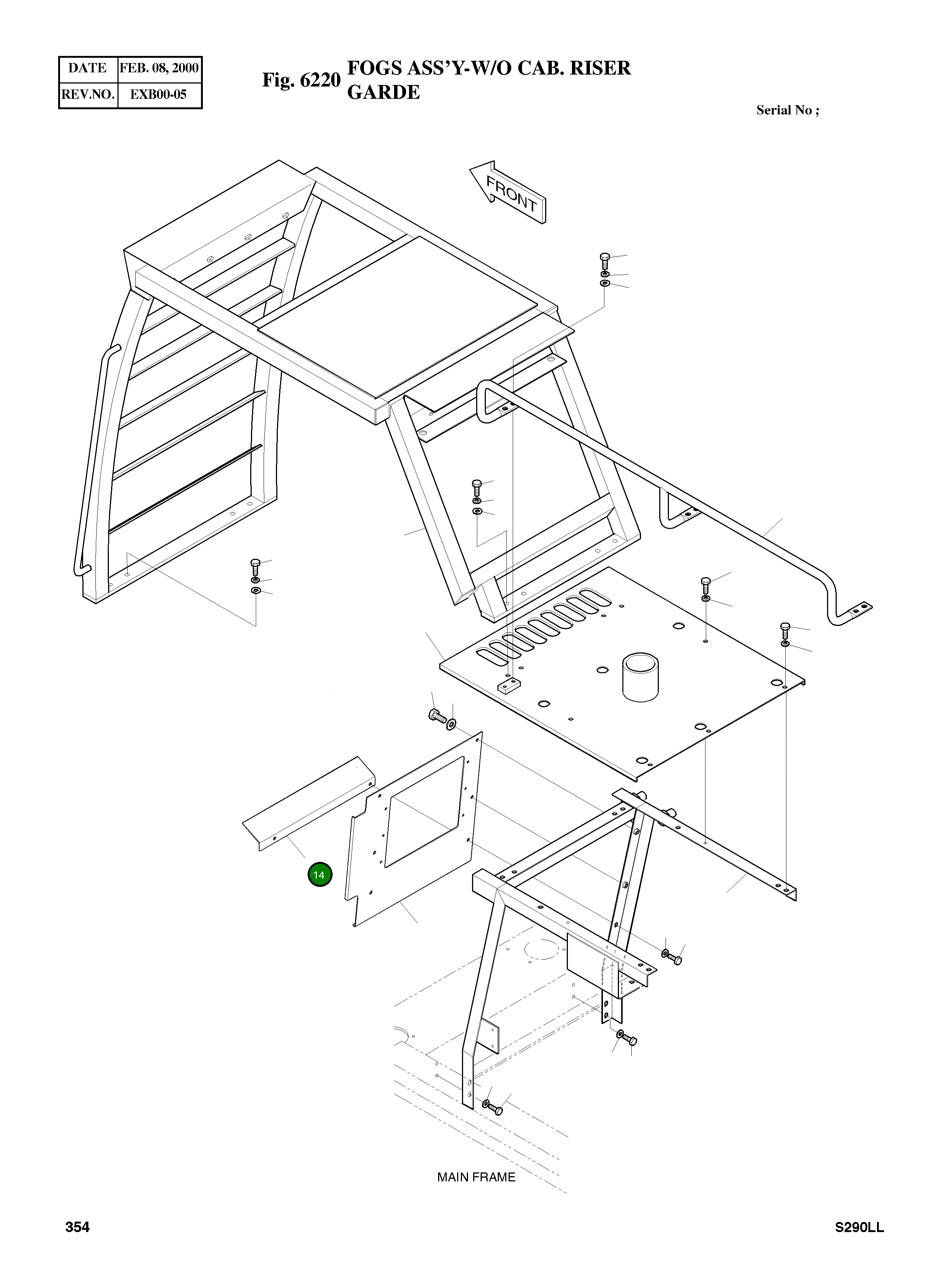 | DATE | FEB. 08, 2000 |
|---|---|
| REV.NO. | EXB00-05 |

Fig. 6220 FOGS ASS'Y-W/O CAB. RISER GARDE

Serial No ;

FRONT

14

MAIN FRAME

354

S290LL