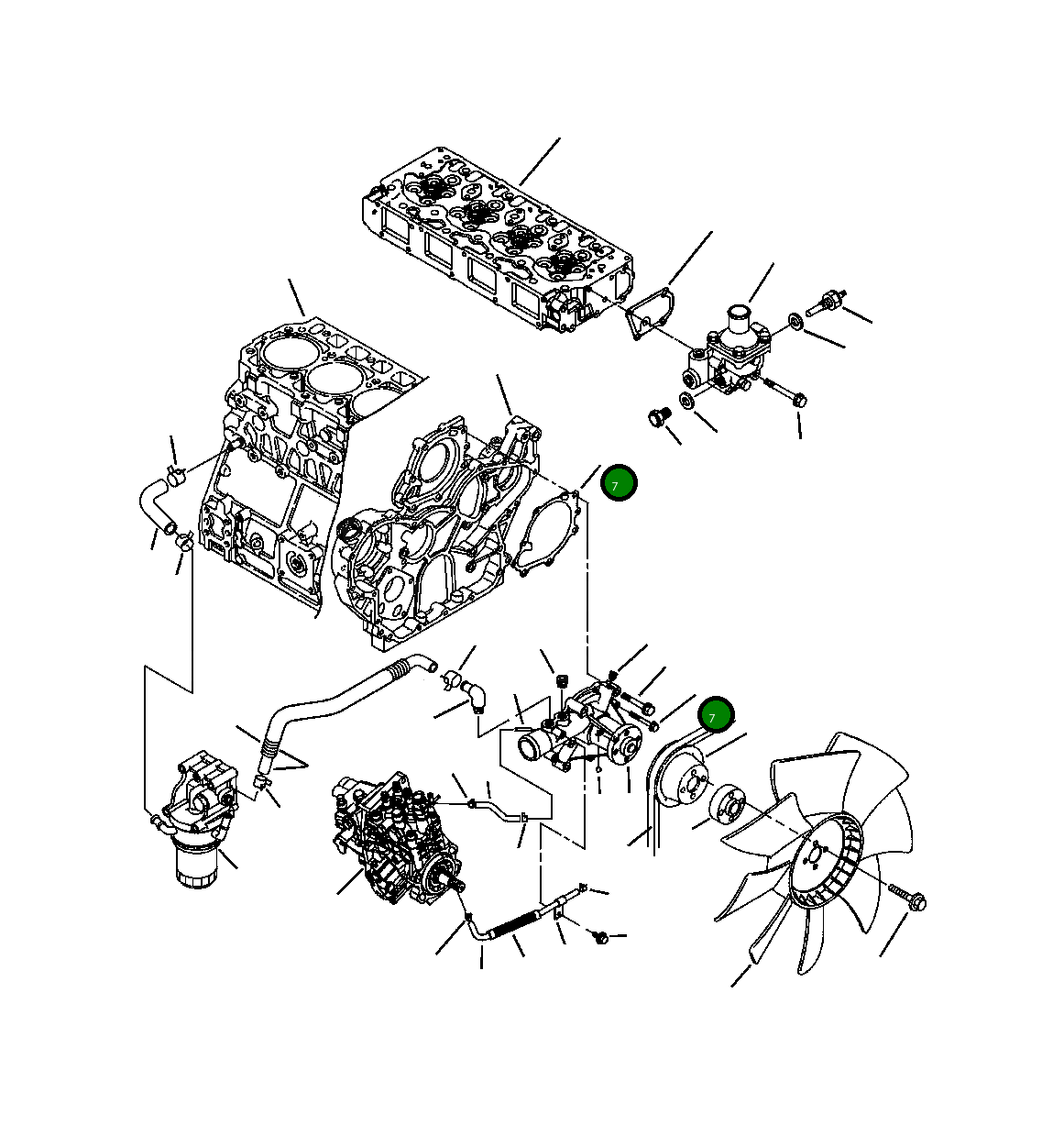 7

7