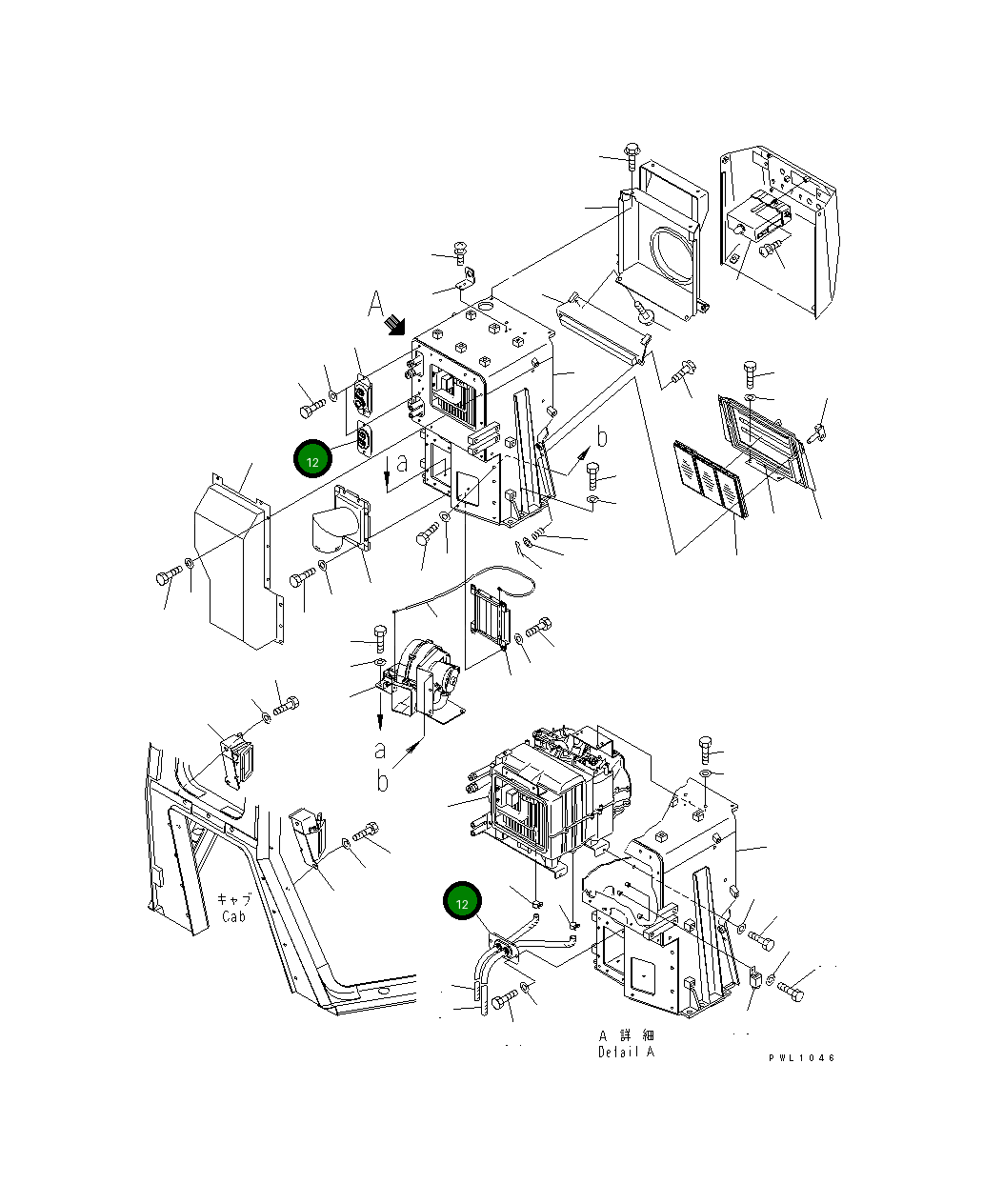 A

12

a

b

a

b

キャブ
Cab

12

A 詳細
Detail A

PWL1046