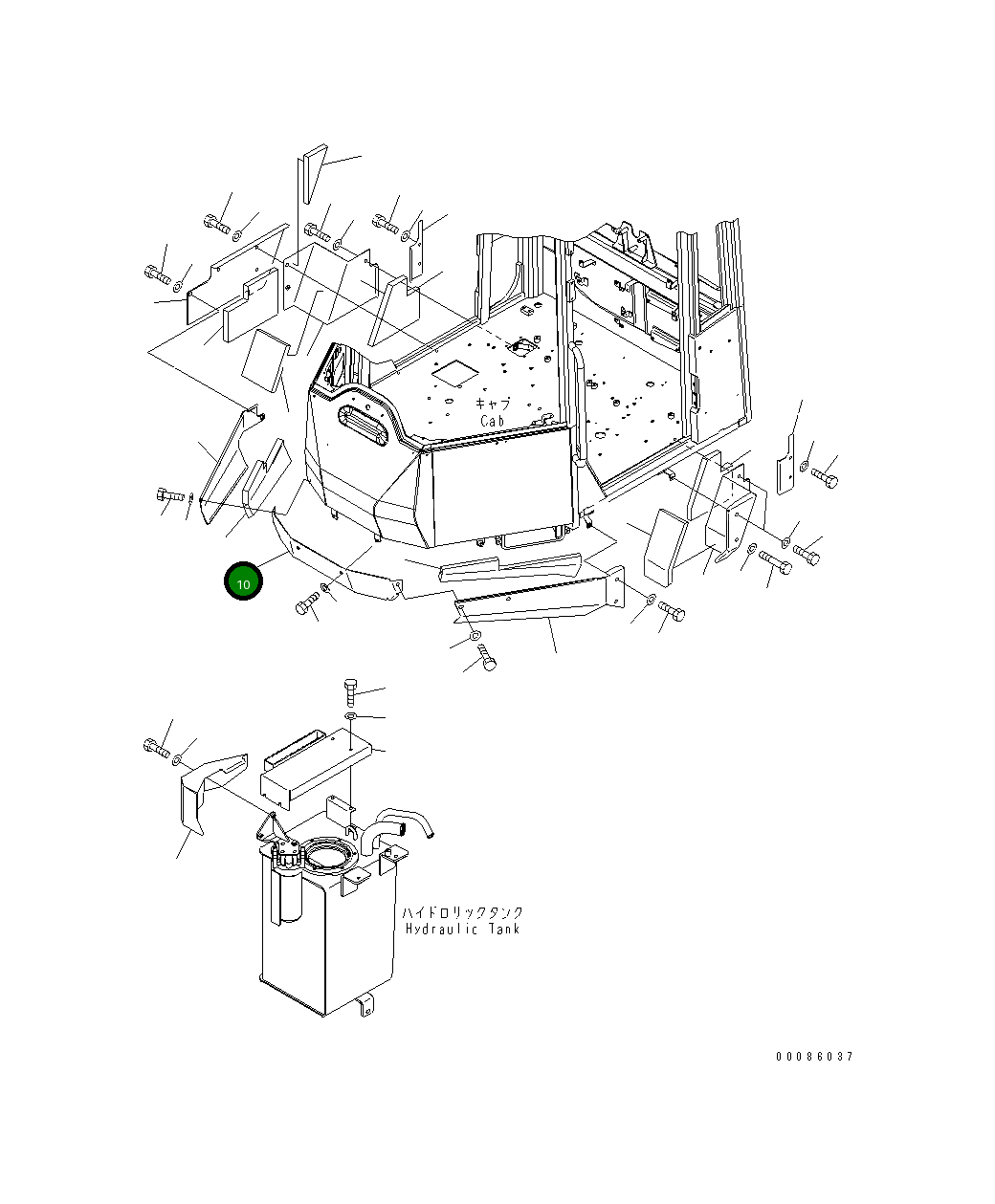 キャブ
Cab

10

ハイドロリックタンク
Hydraulic Tank

00086037