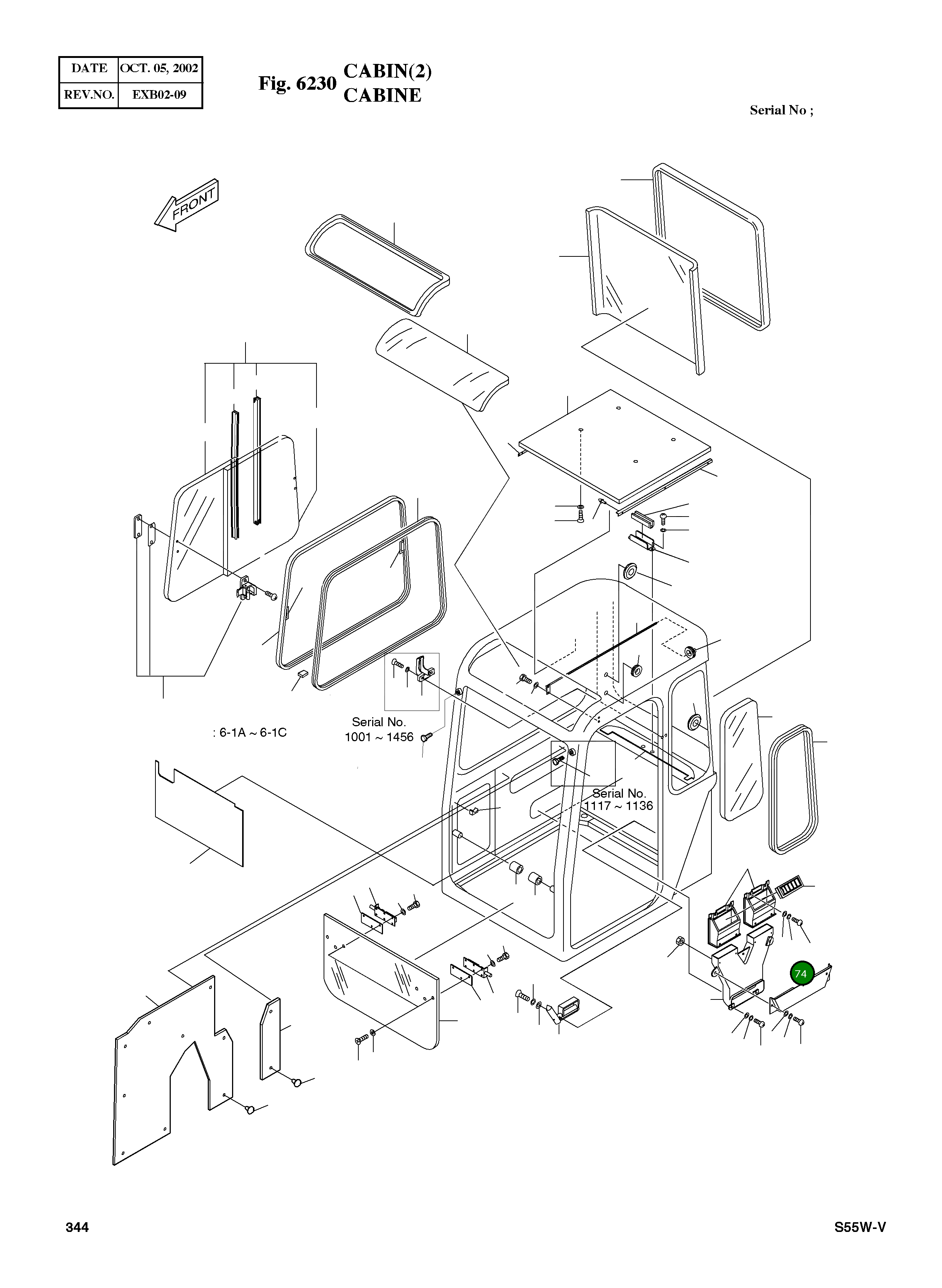 | DATE | OCT. 05, 2002 |
|---|---|
| REV.NO. | EXB02-09 |

Fig. 6230 CABIN(2) CABINE

Serial No ;

FRONT

: 6-1A ~ 6-1C

Serial No. 1001 ~ 1456

Serial No. 1117 ~ 1136

74

344

S55W-V