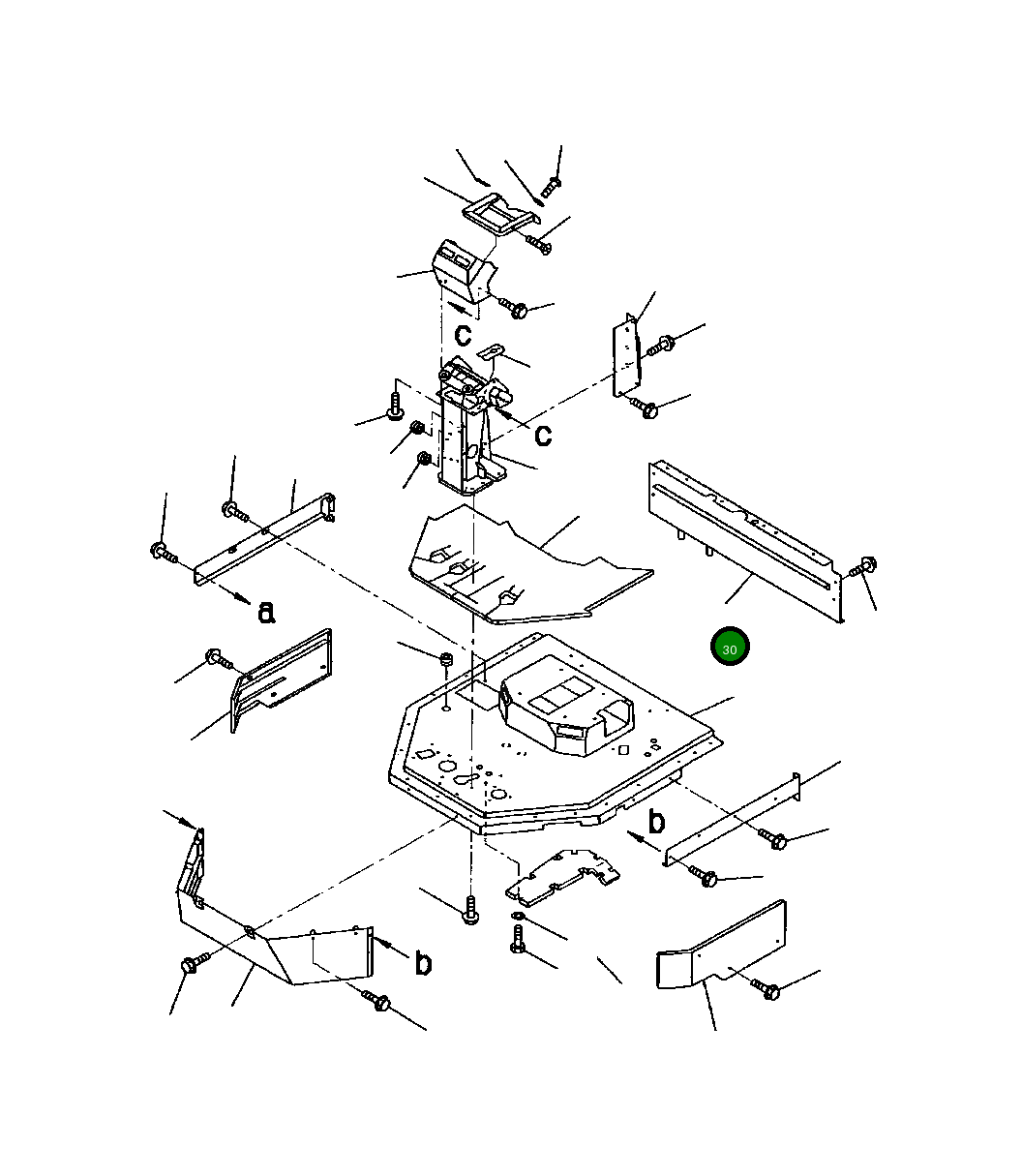 c
c
a
30
b
b