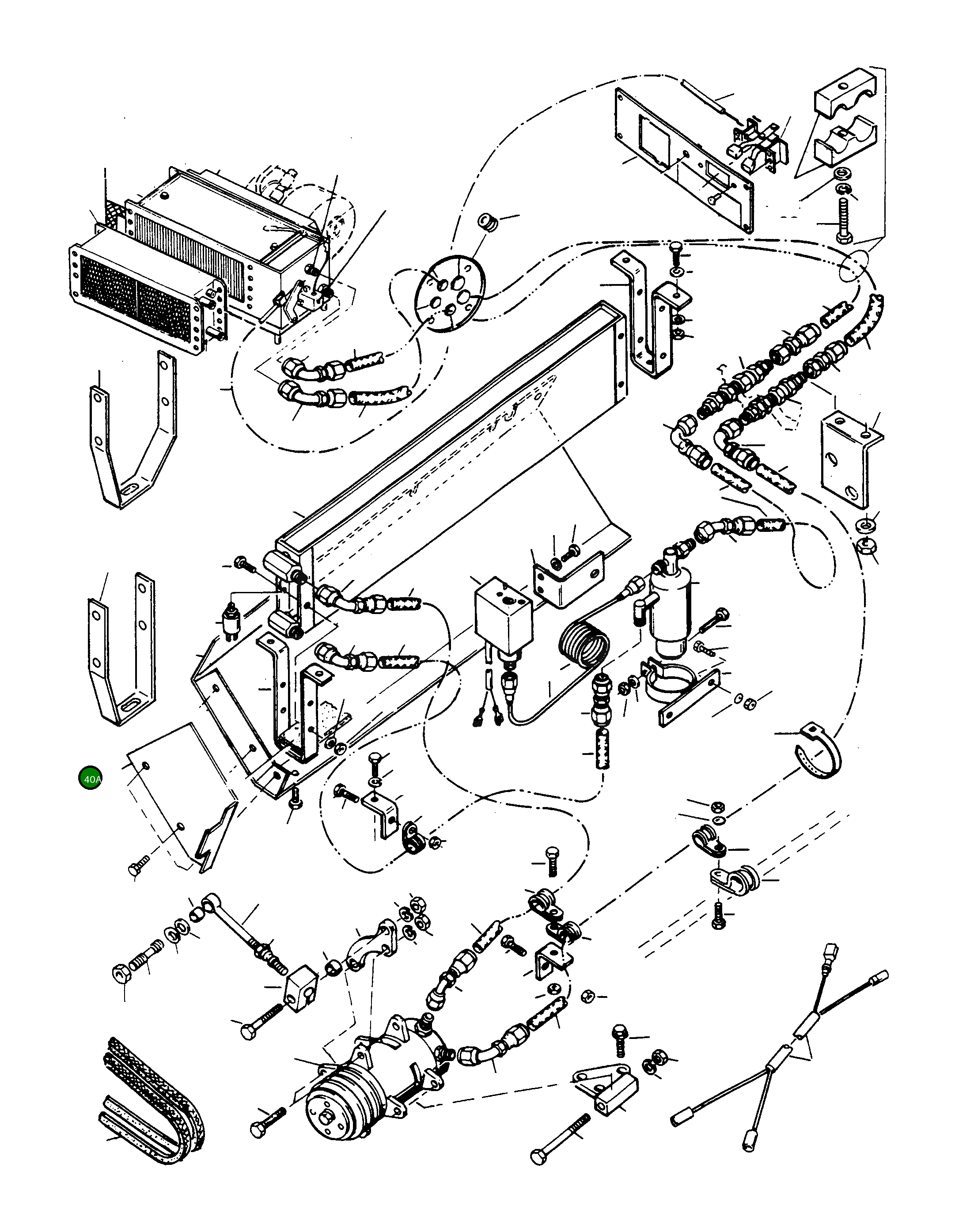 40A