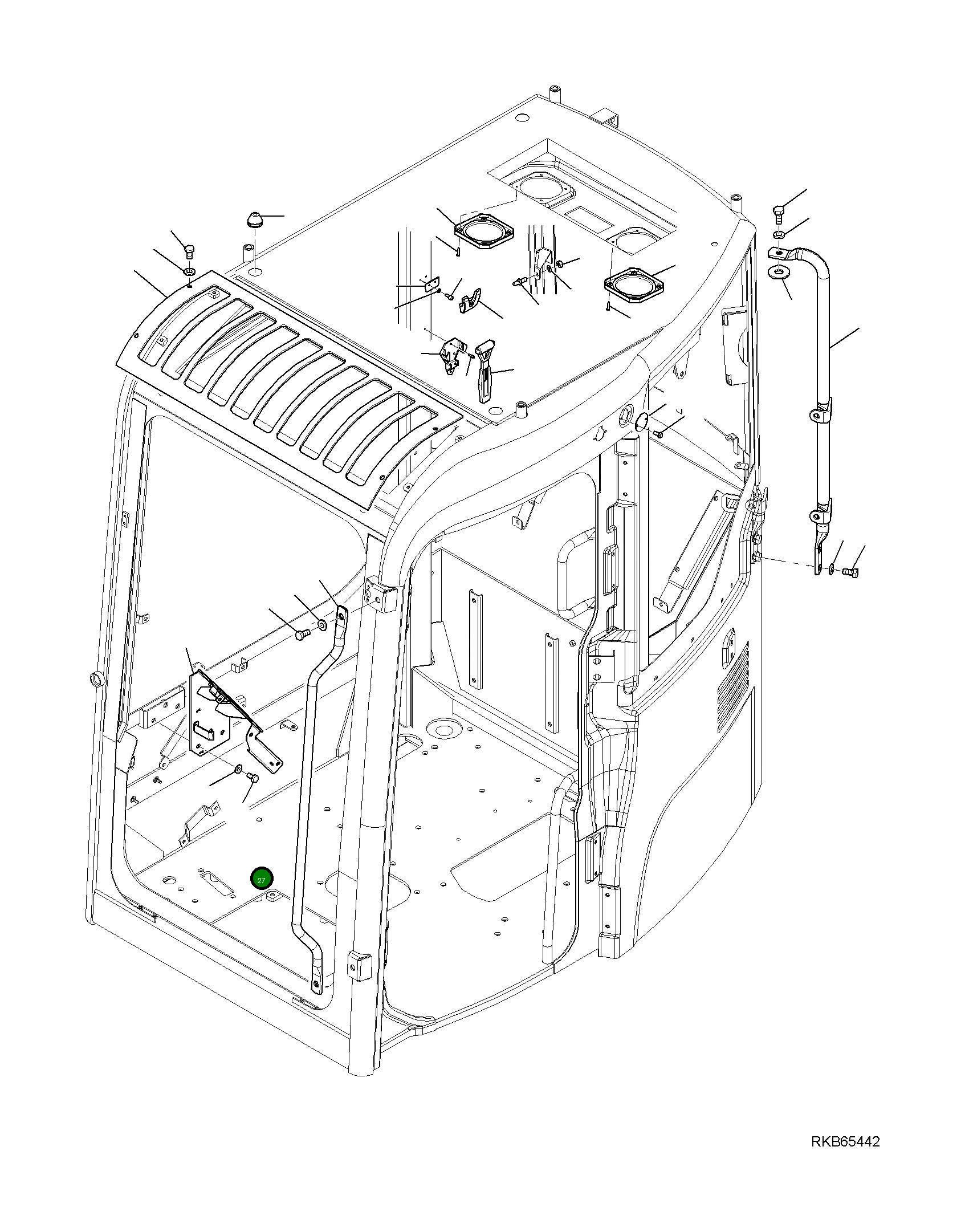 27

RKB65442