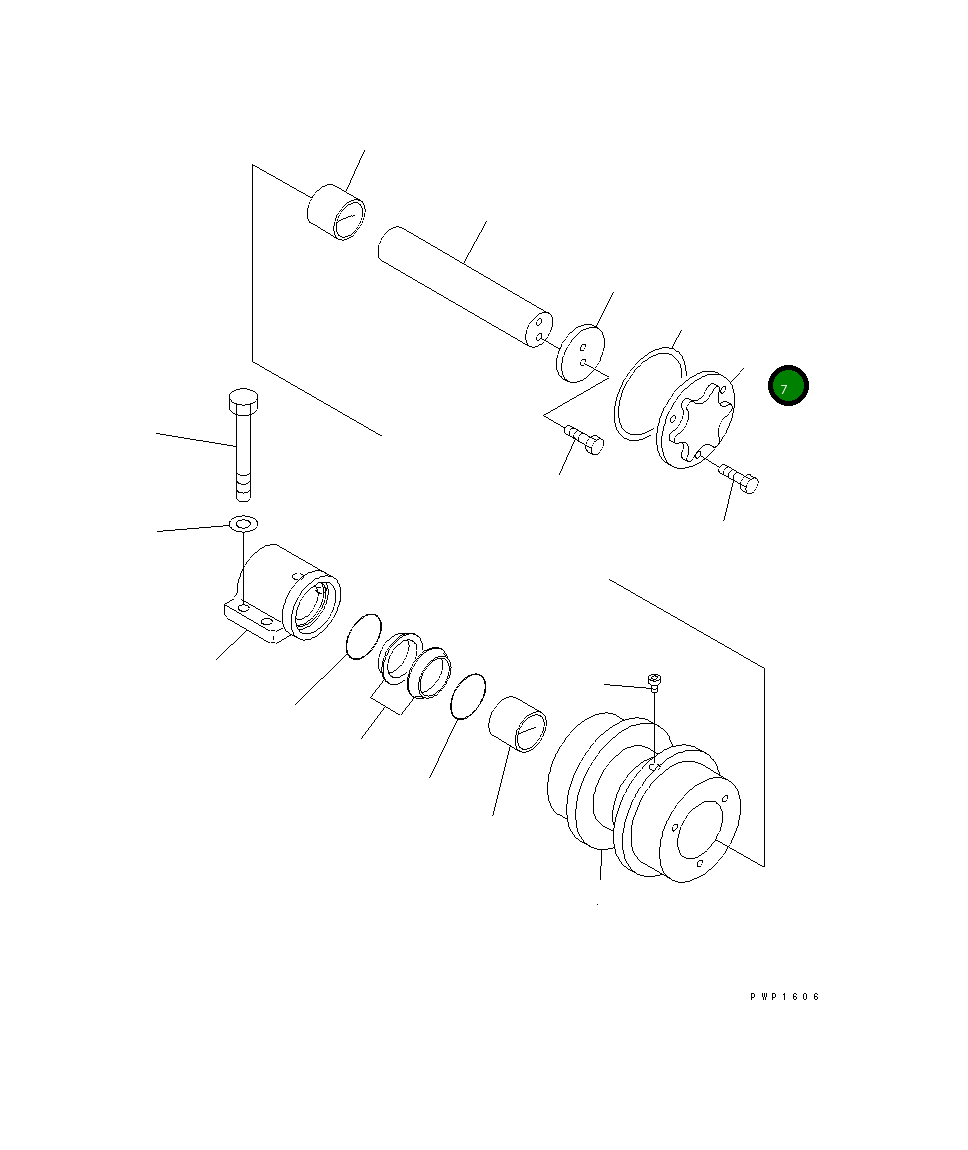 7

PWP1606