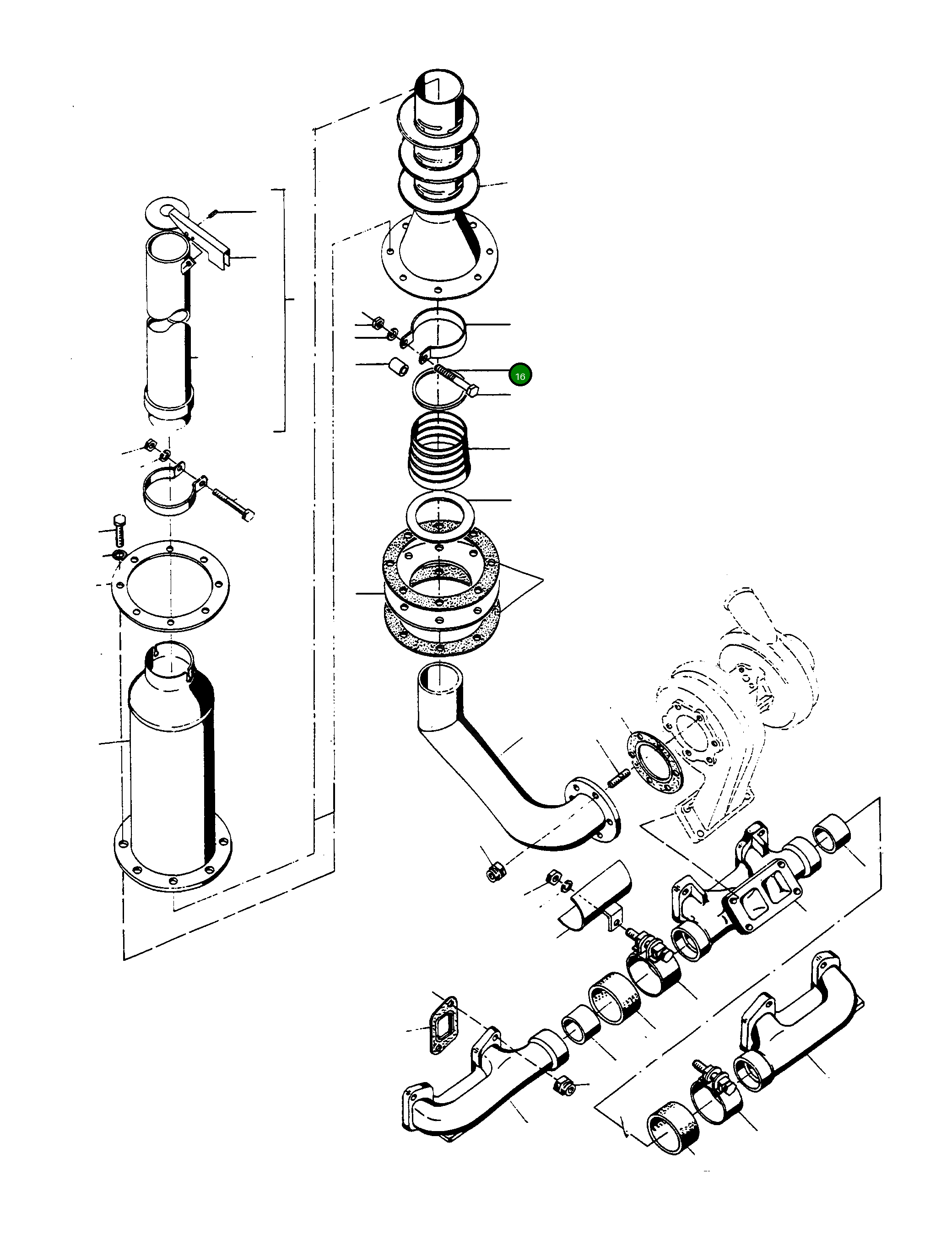 16