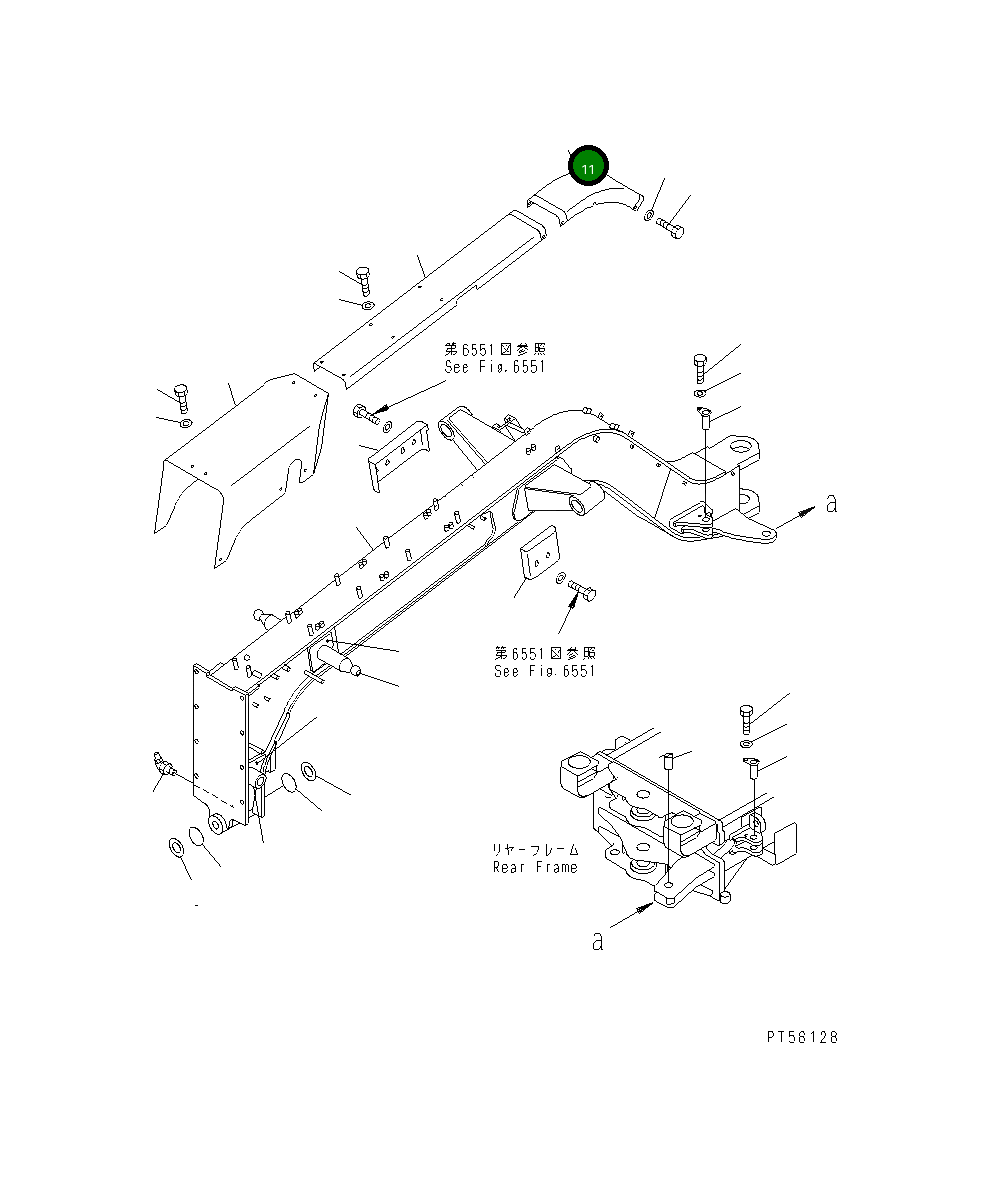 11

第6551図参照
See Fig.6551

a

第6551図参照
See Fig.6551

リヤーフレーム
Rear Frame

a

PT56128