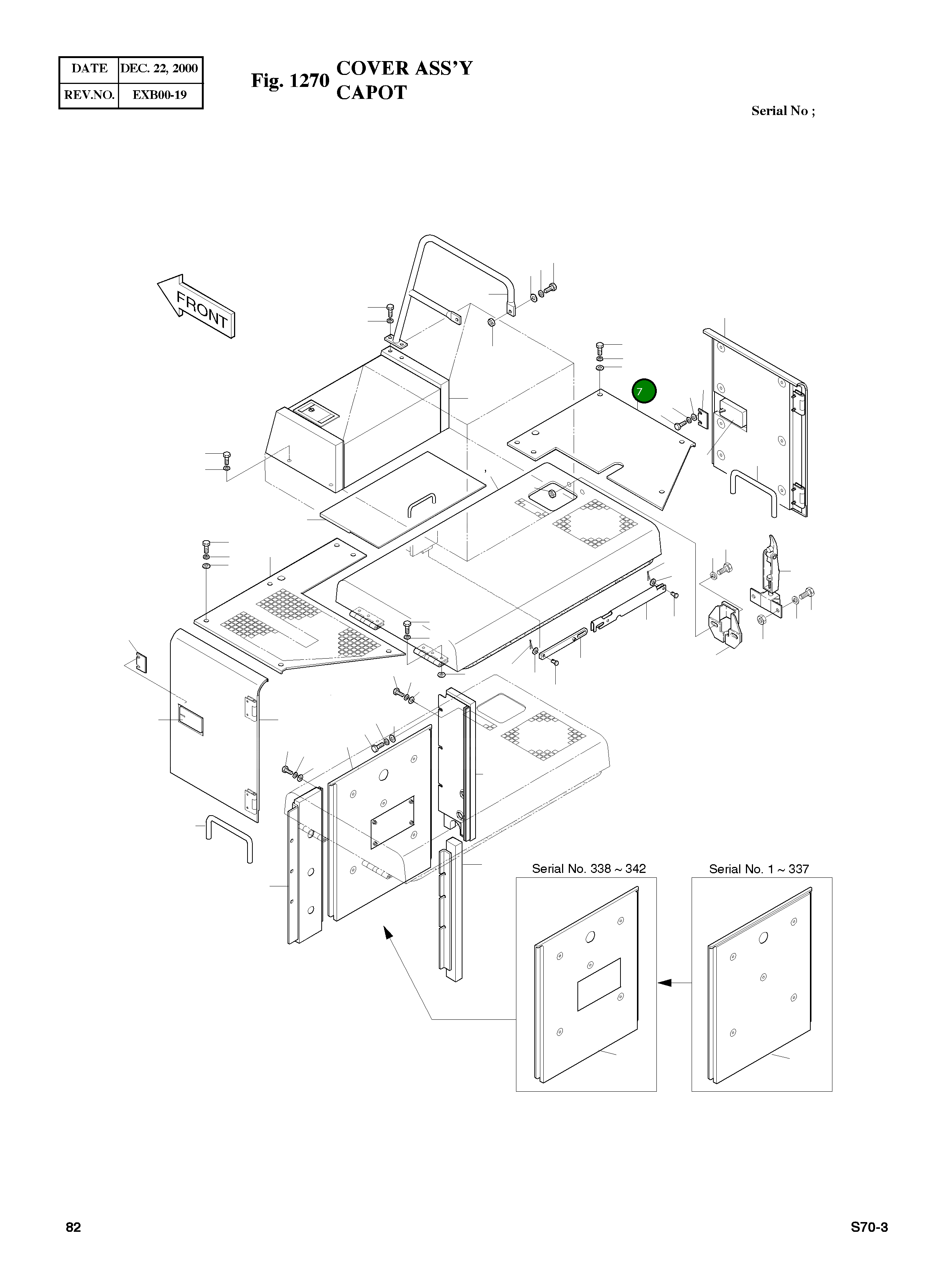 | DATE | DEC. 22, 2000 |
|---|---|
| REV.NO. | EXB00-19 |

Fig. 1270 COVER ASS'Y CAPOT

Serial No ;

FRONT

7

Serial No. 338 ~ 342

Serial No. 1 ~ 337

82

S70-3