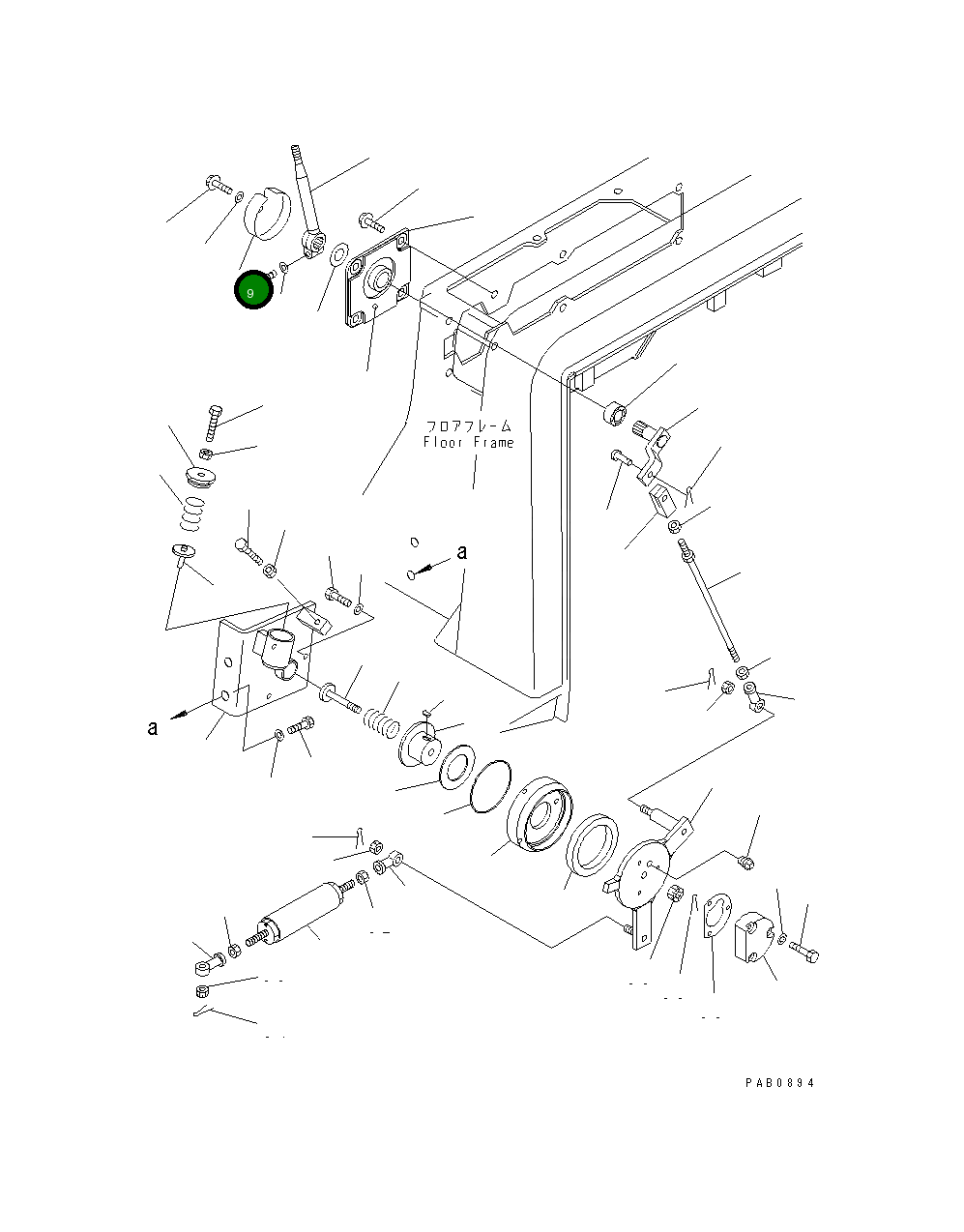 9

フロアフレーム
Floor Frame

a

a

PAB0894