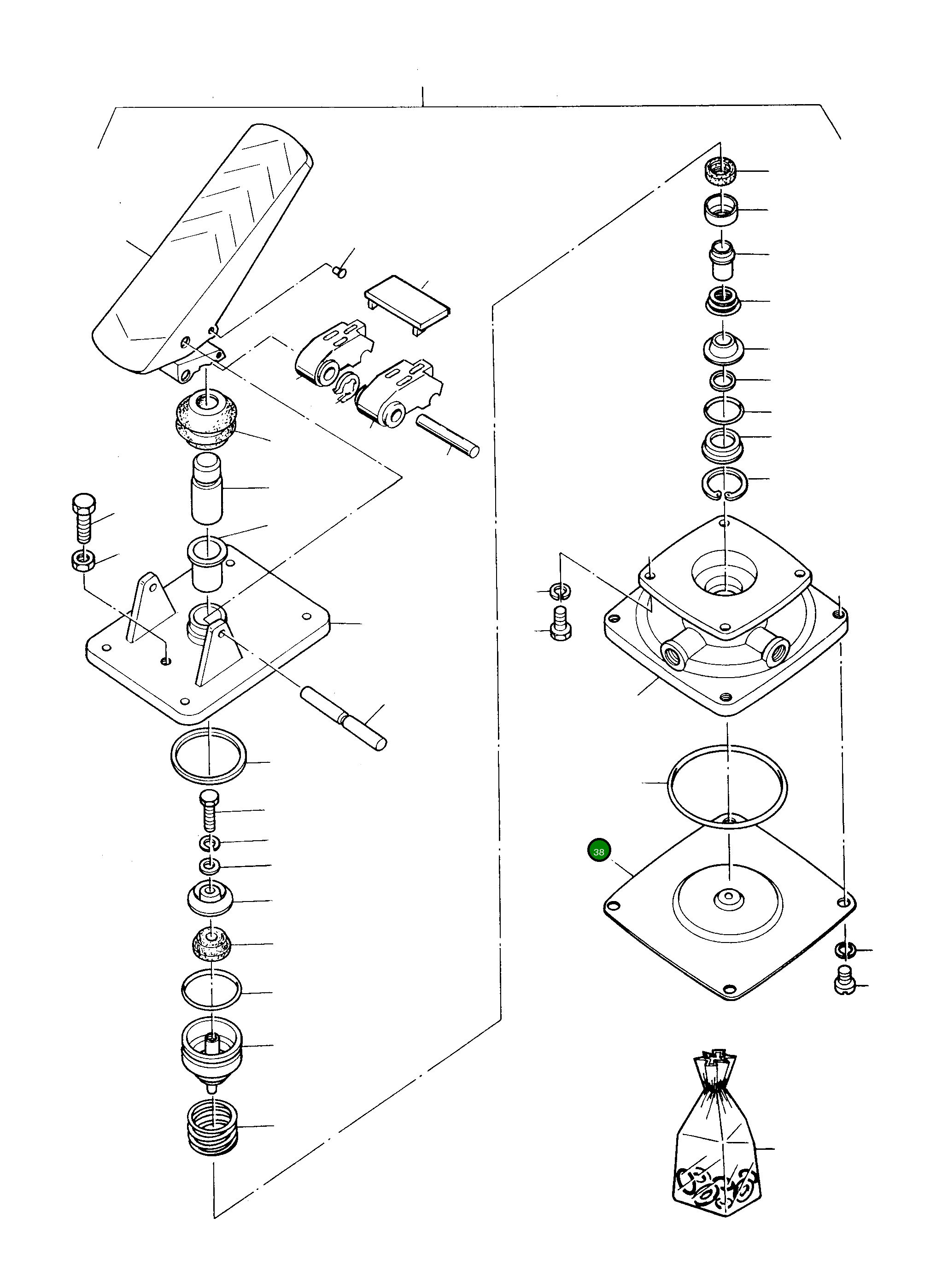 38