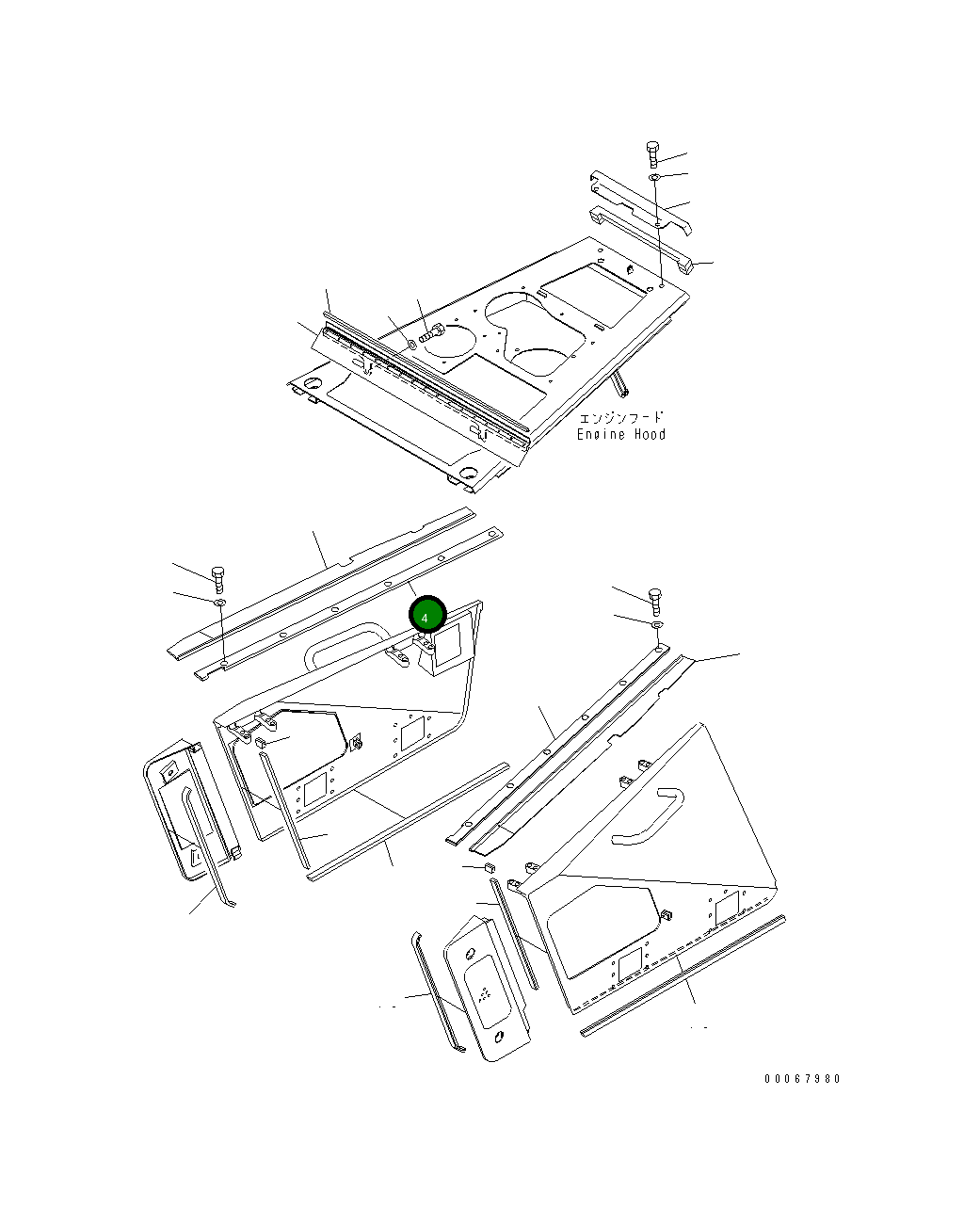 エンジンフード
Engine Hood

4

00067980