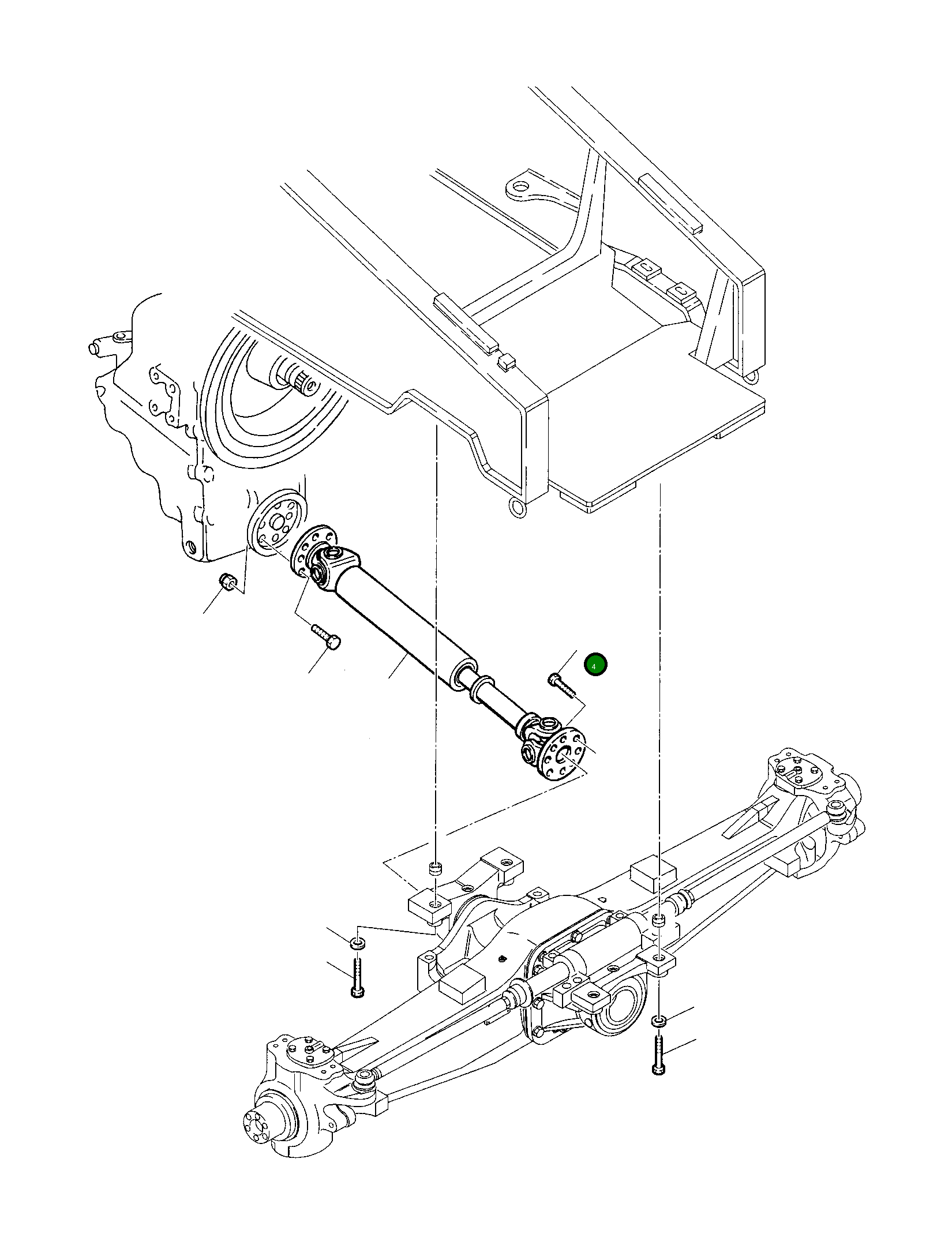 4