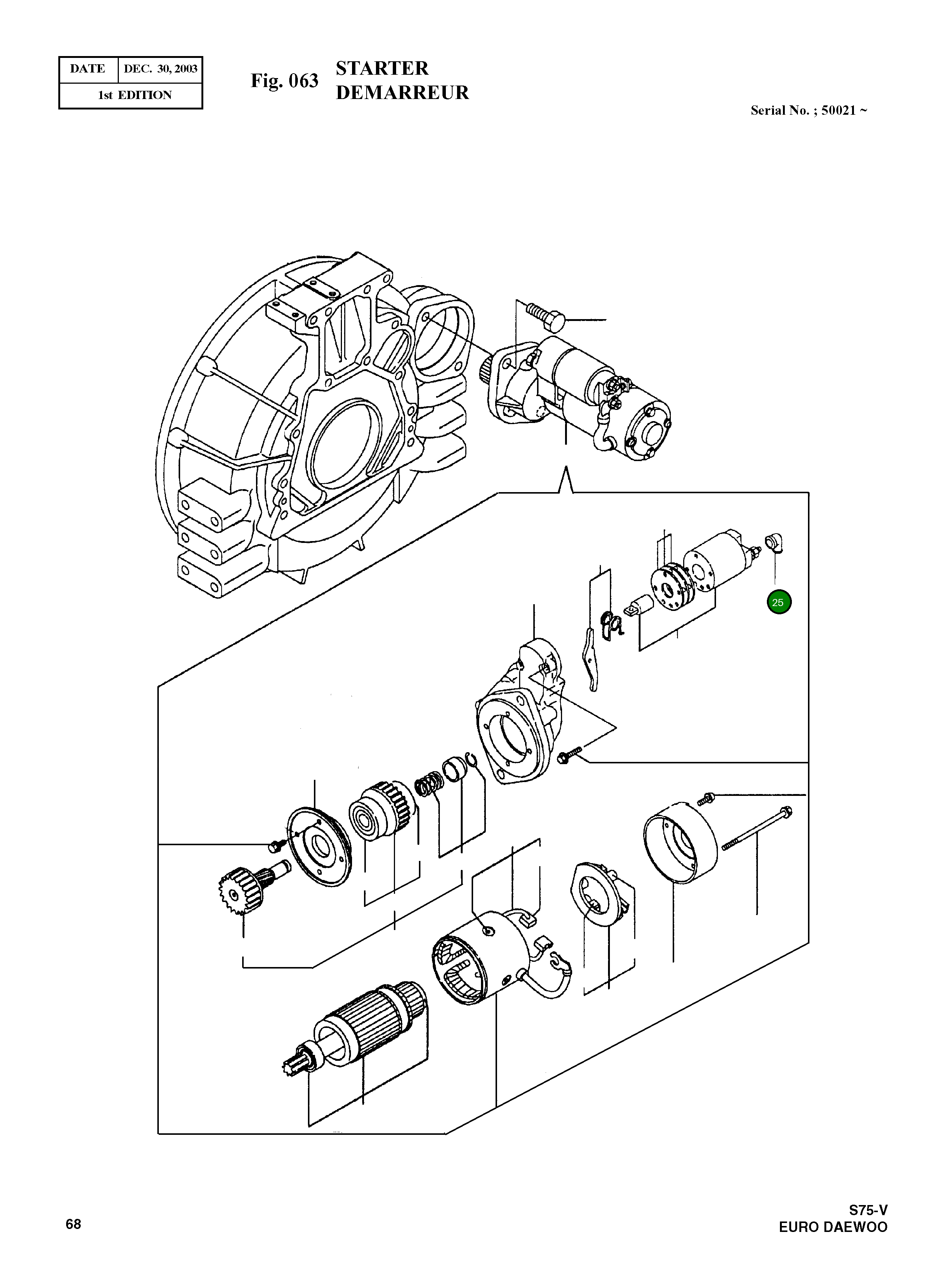 | DATE | DEC. 30, 2003 |
|---|---|
| 1st EDITION | |

Fig. 063 STARTER DEMARREUR

Serial No. ; 50021 ~

25

68

S75-V
EURO DAEWOO