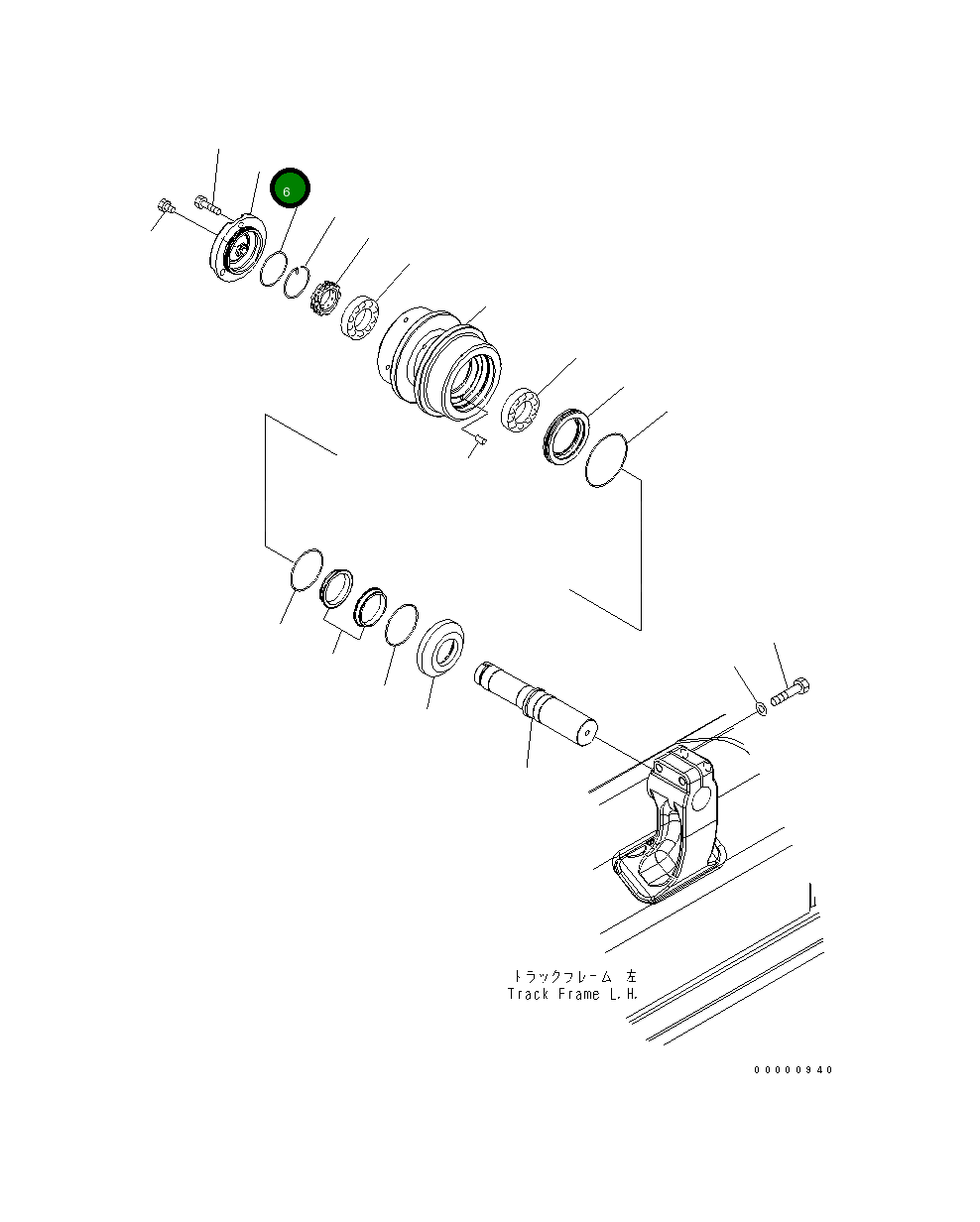 6

トラックフレーム 左
Track Frame L.H.

00000940