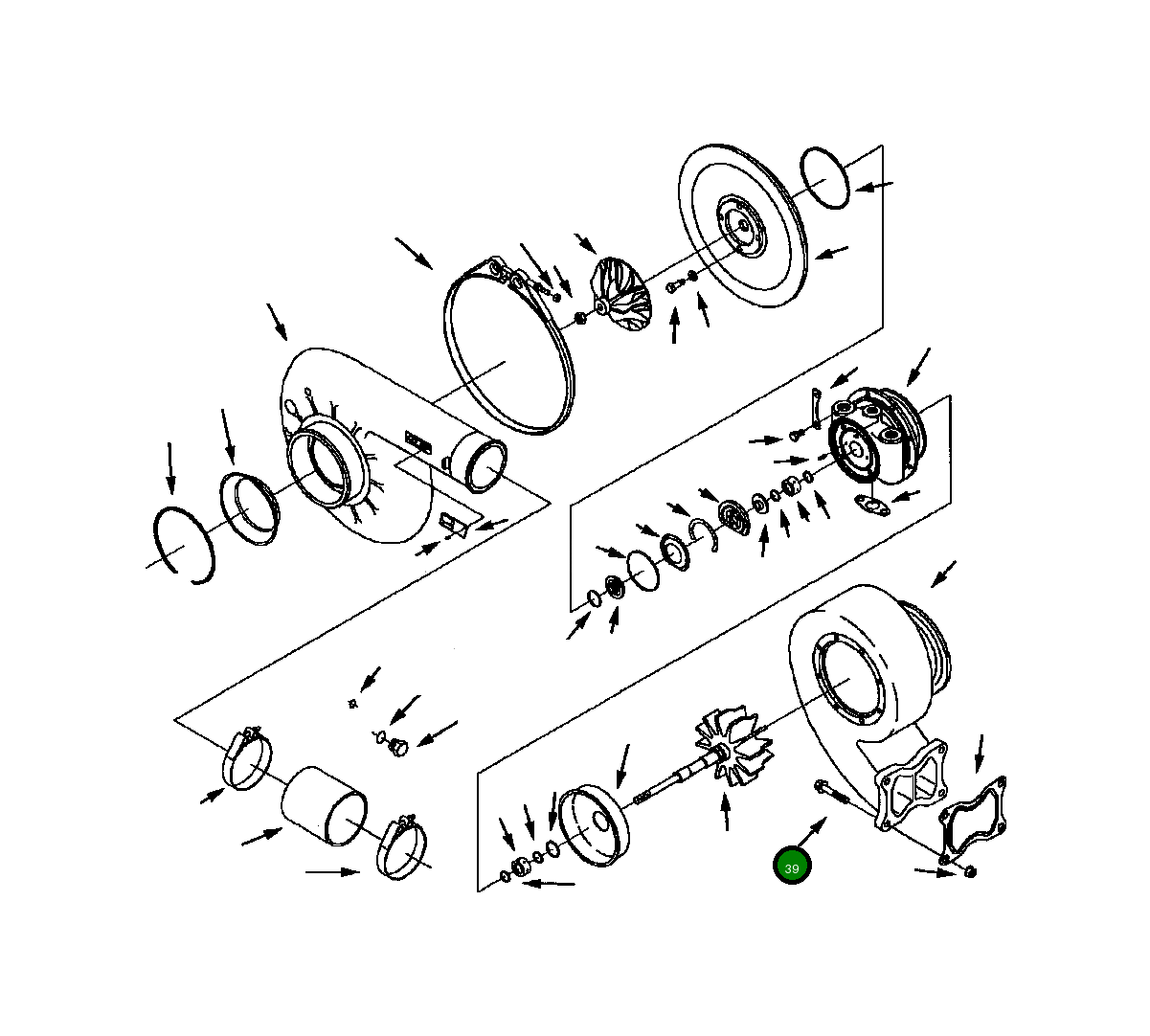 39