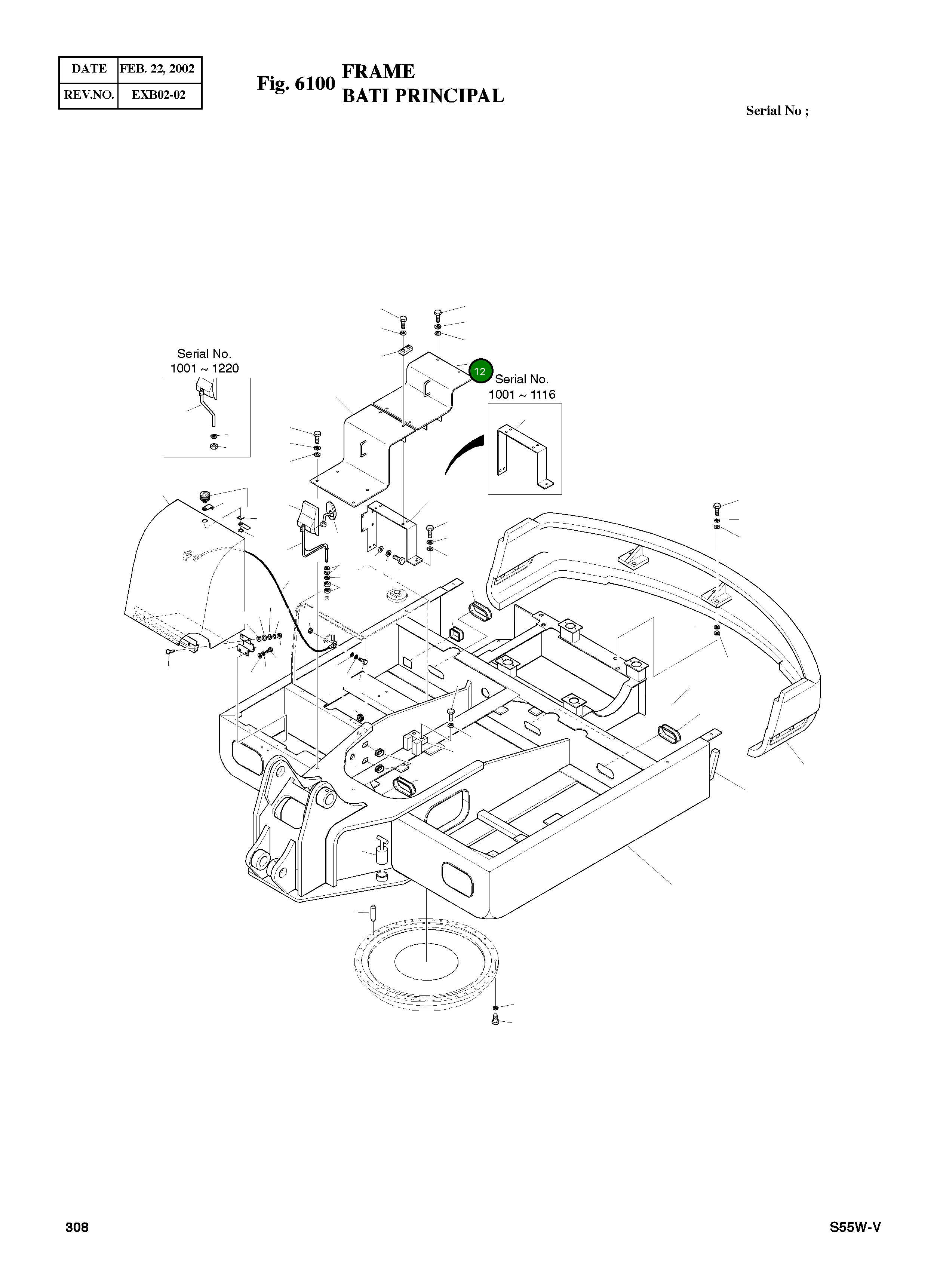 | DATE | FEB. 22, 2002 |
|---|---|
| REV.NO. | EXB02-02 |

Fig. 6100 FRAME
BATI PRINCIPAL

Serial No ;

Serial No.
1001 ~ 1220

12

Serial No.
1001 ~ 1116

308

S55W-V