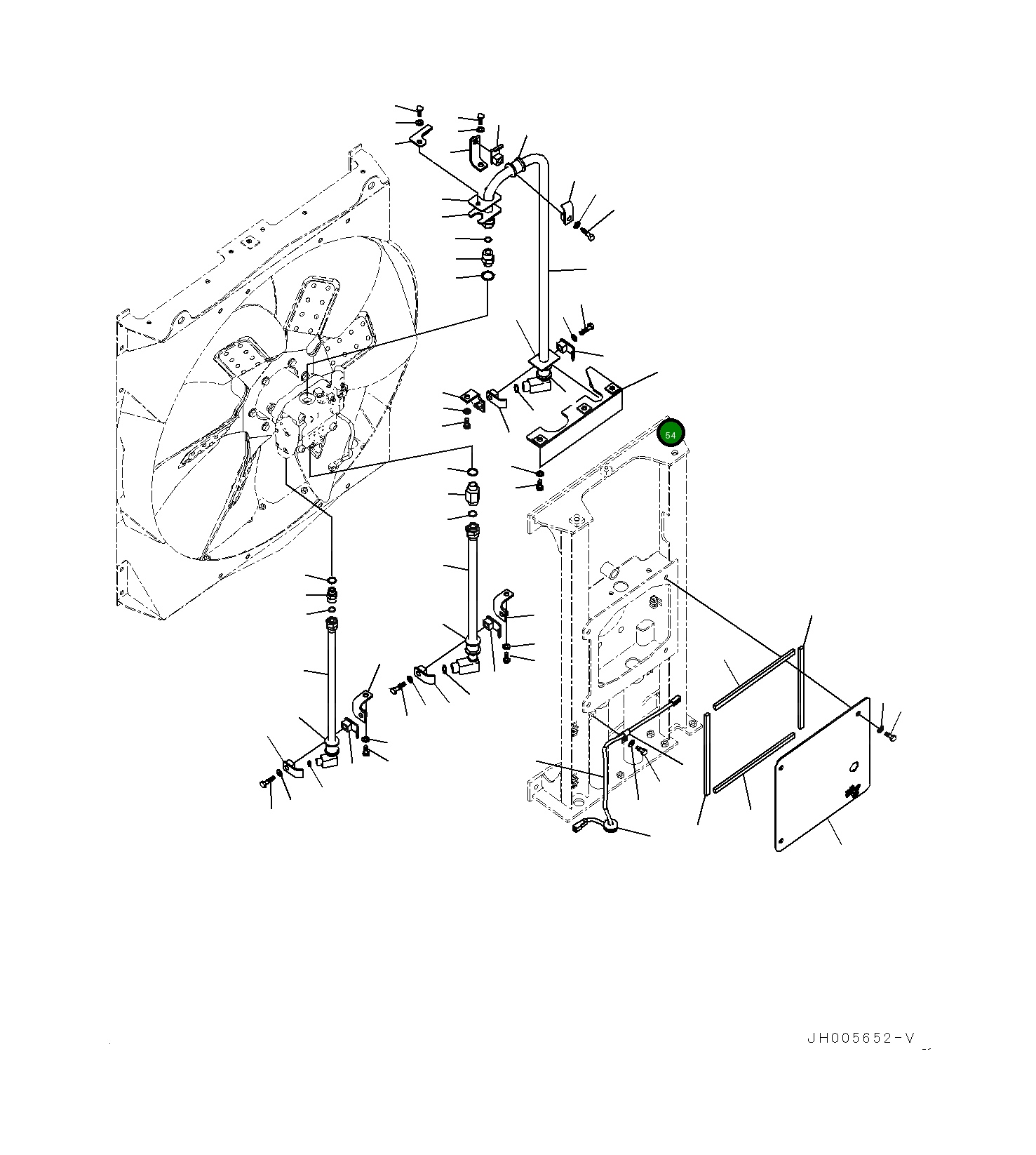 54

JH005652-V