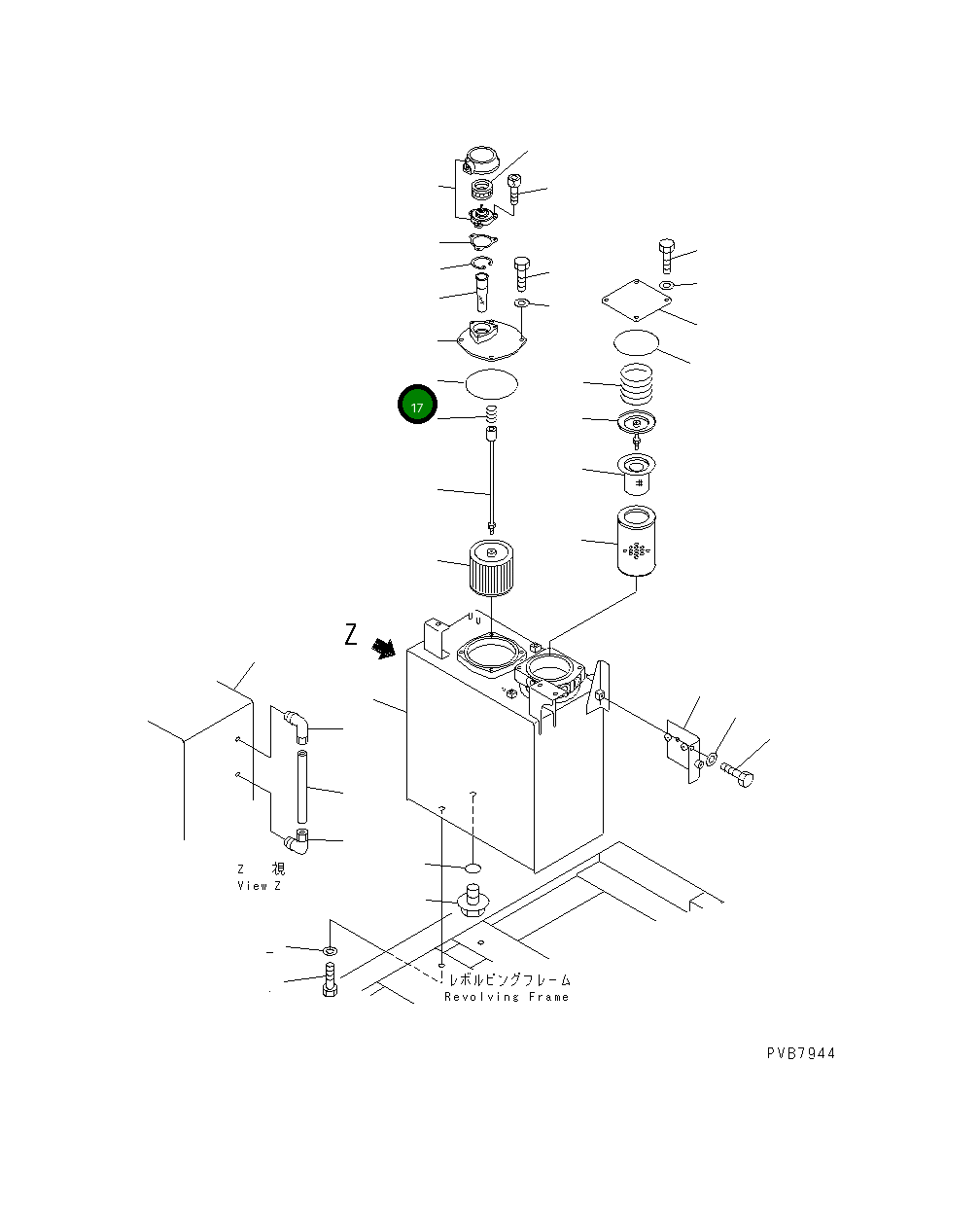 17

Z

Z 視
View Z

レボルビングフレーム
Revolving Frame

PVB7944