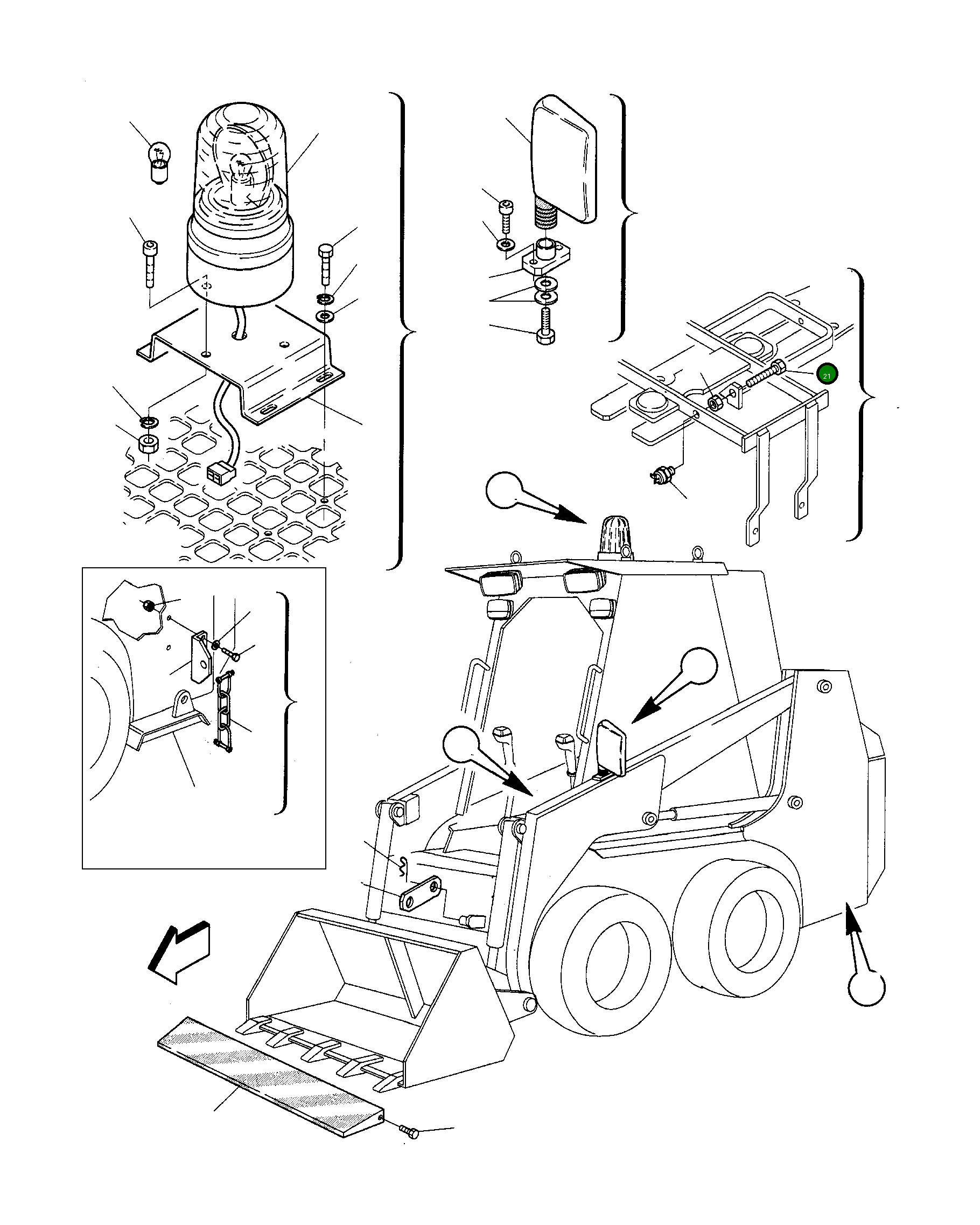 21