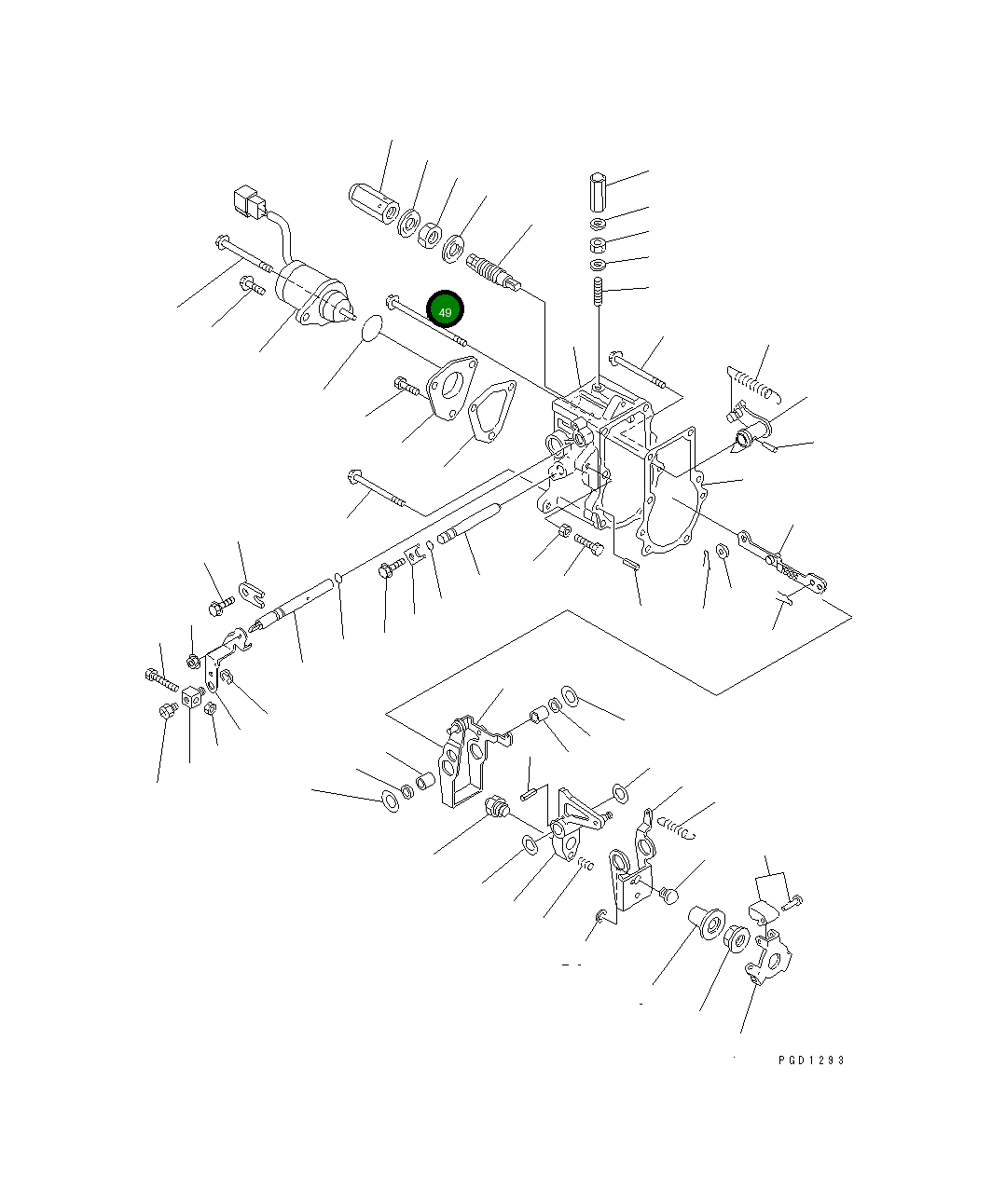 49

PGD1293