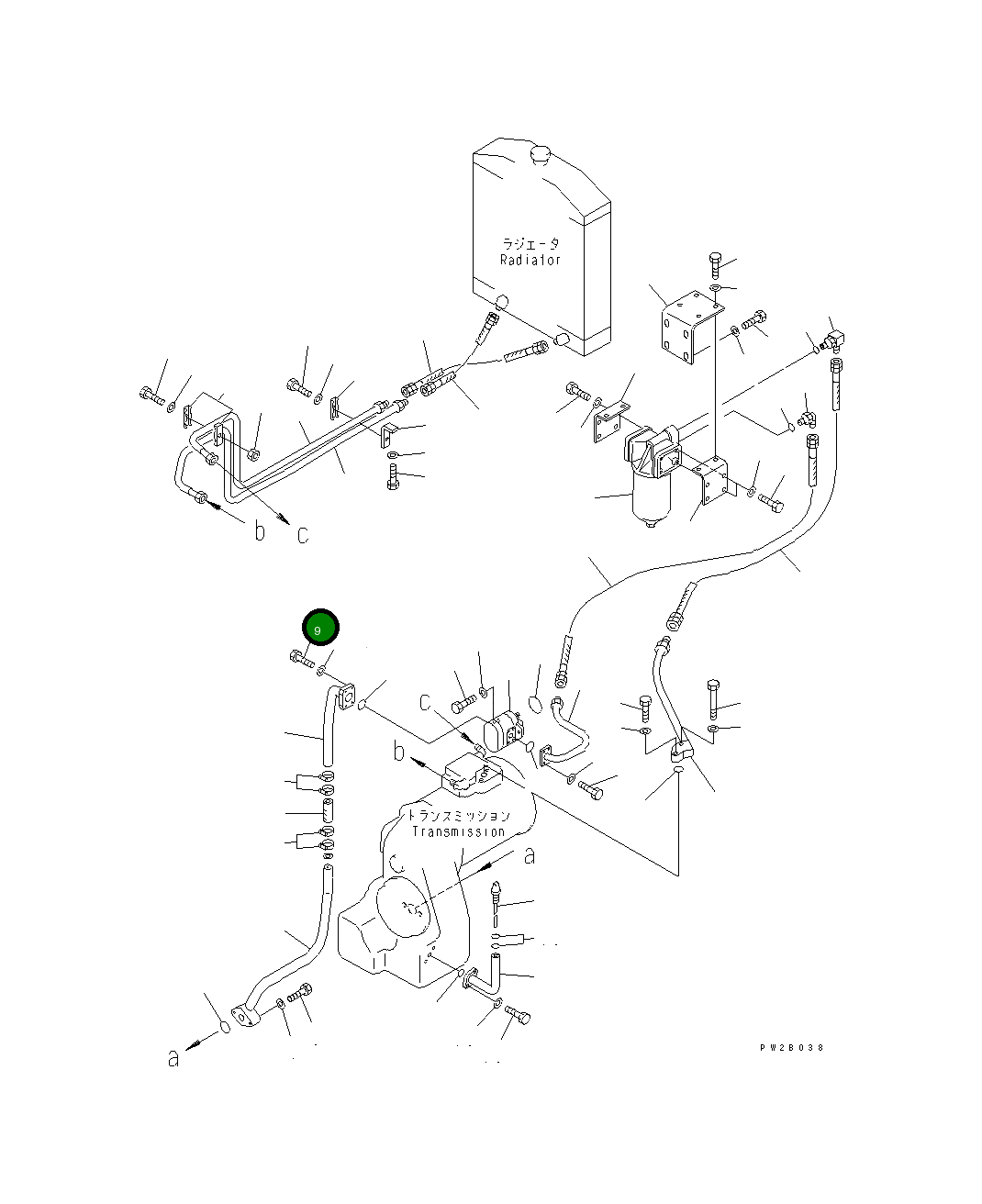 ラジエータ
Radiator

b
c

9

c
b

トランスミッション
Transmission

a

a

PW2B038