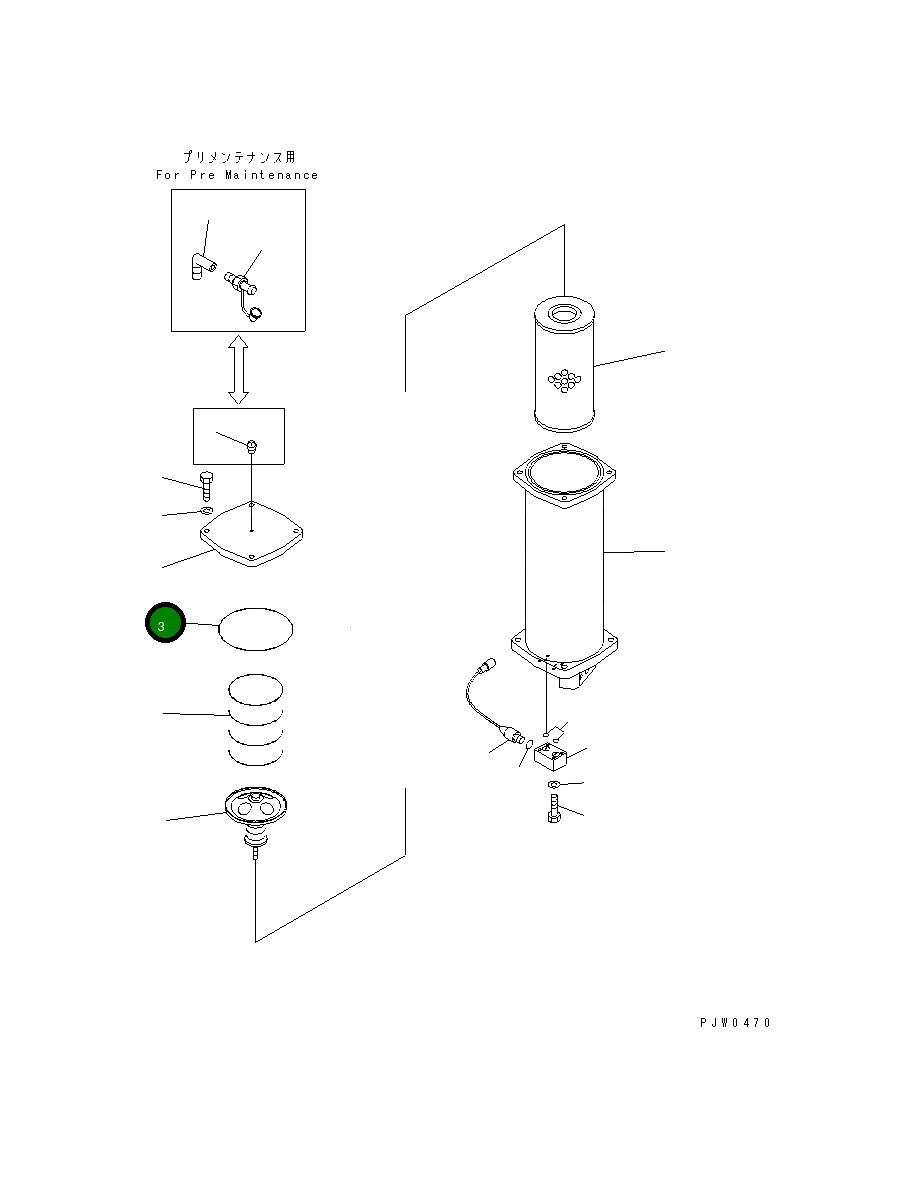 プリメンテナンス用
For Pre Maintenance

3

PJW0470