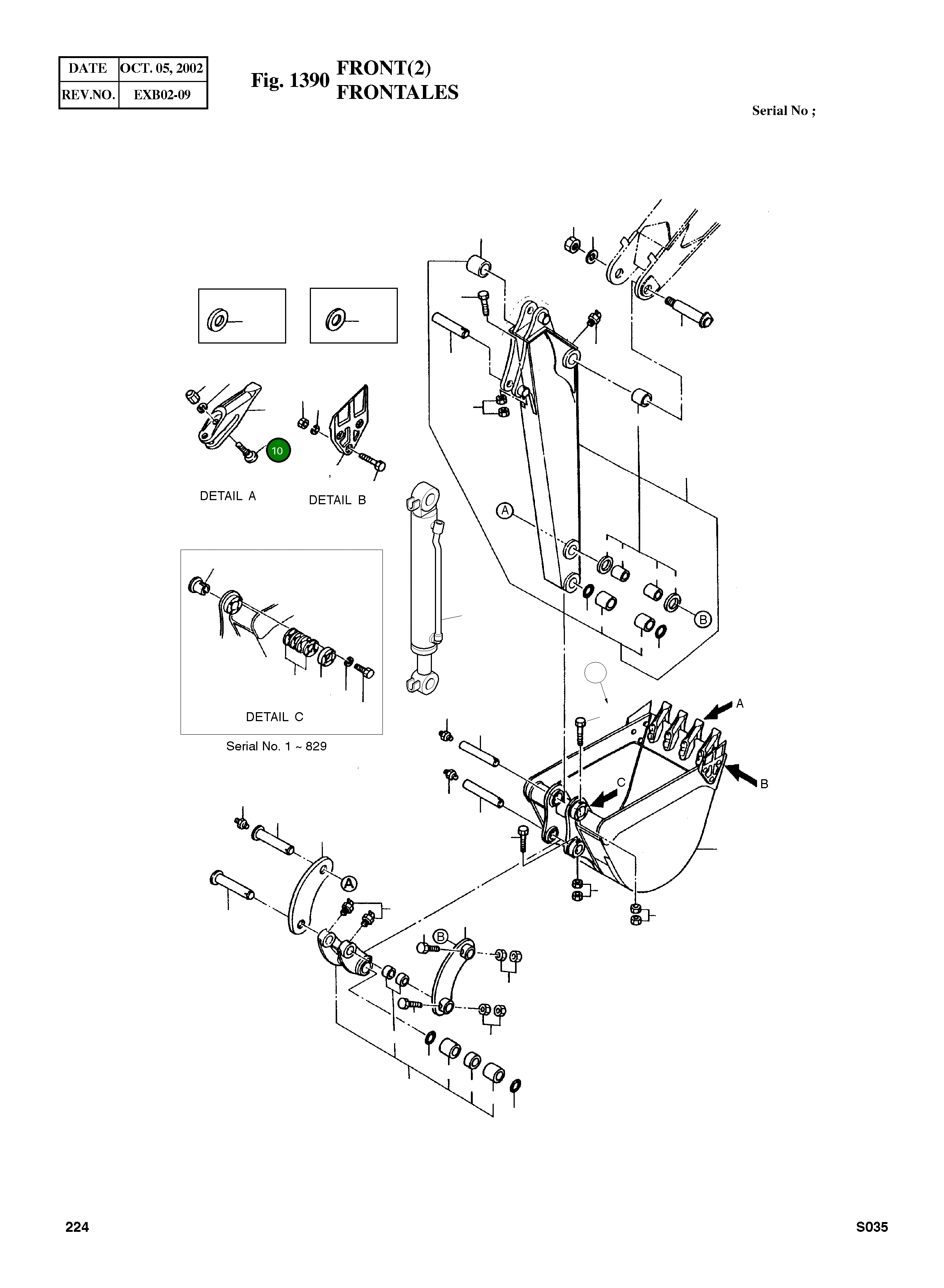 | DATE | OCT. 05, 2002 |
|---|---|
| REV.NO. | EXB02-09 |

Fig. 1390 FRONT(2)
FRONTALES

Serial No ;

10

DETAIL A

DETAIL B

A

B

DETAIL C

Serial No. 1 ~ 829

A

B

C

A

B

224

S035