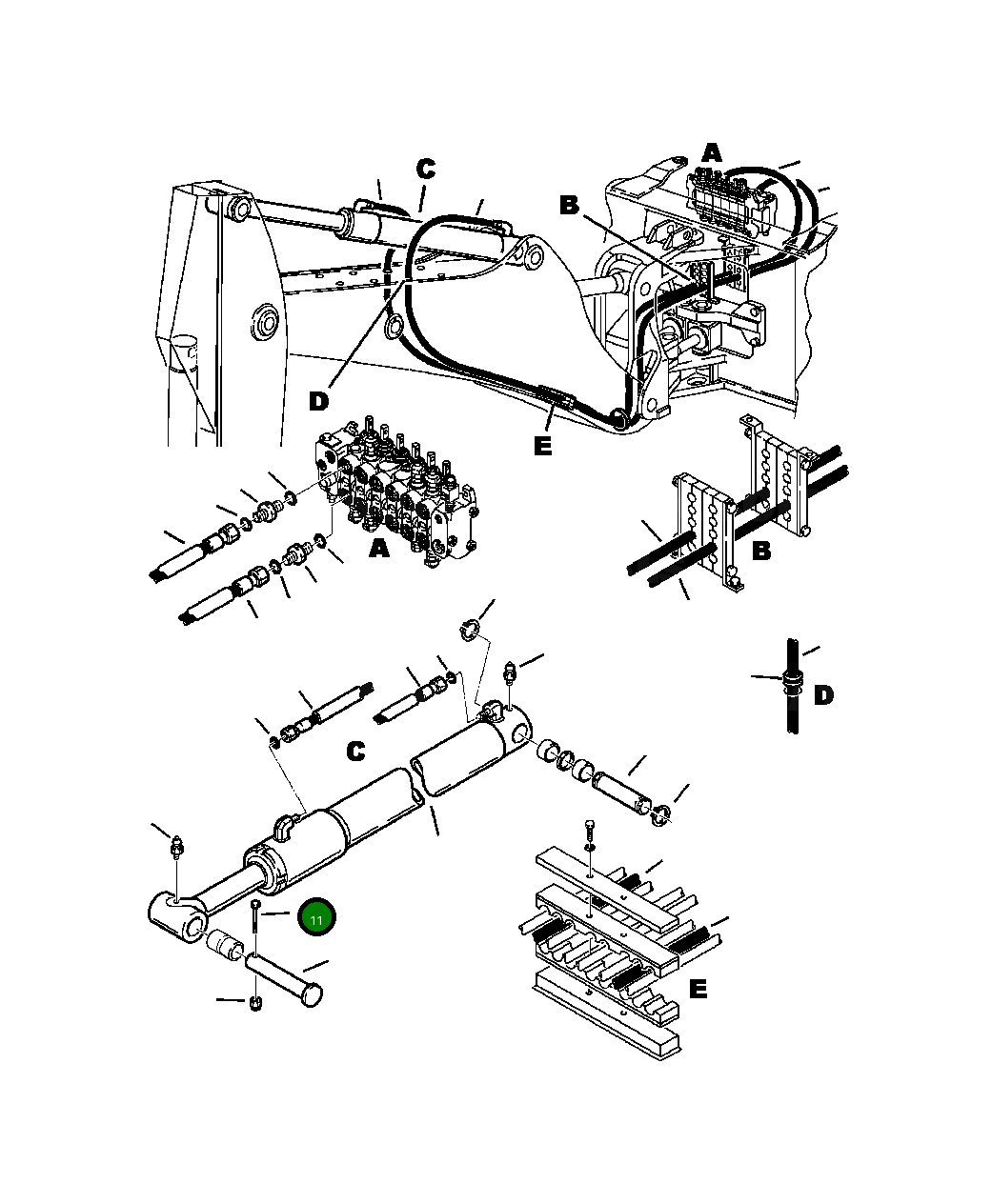 C
A
B
D
E
A
B
D
C
11
E