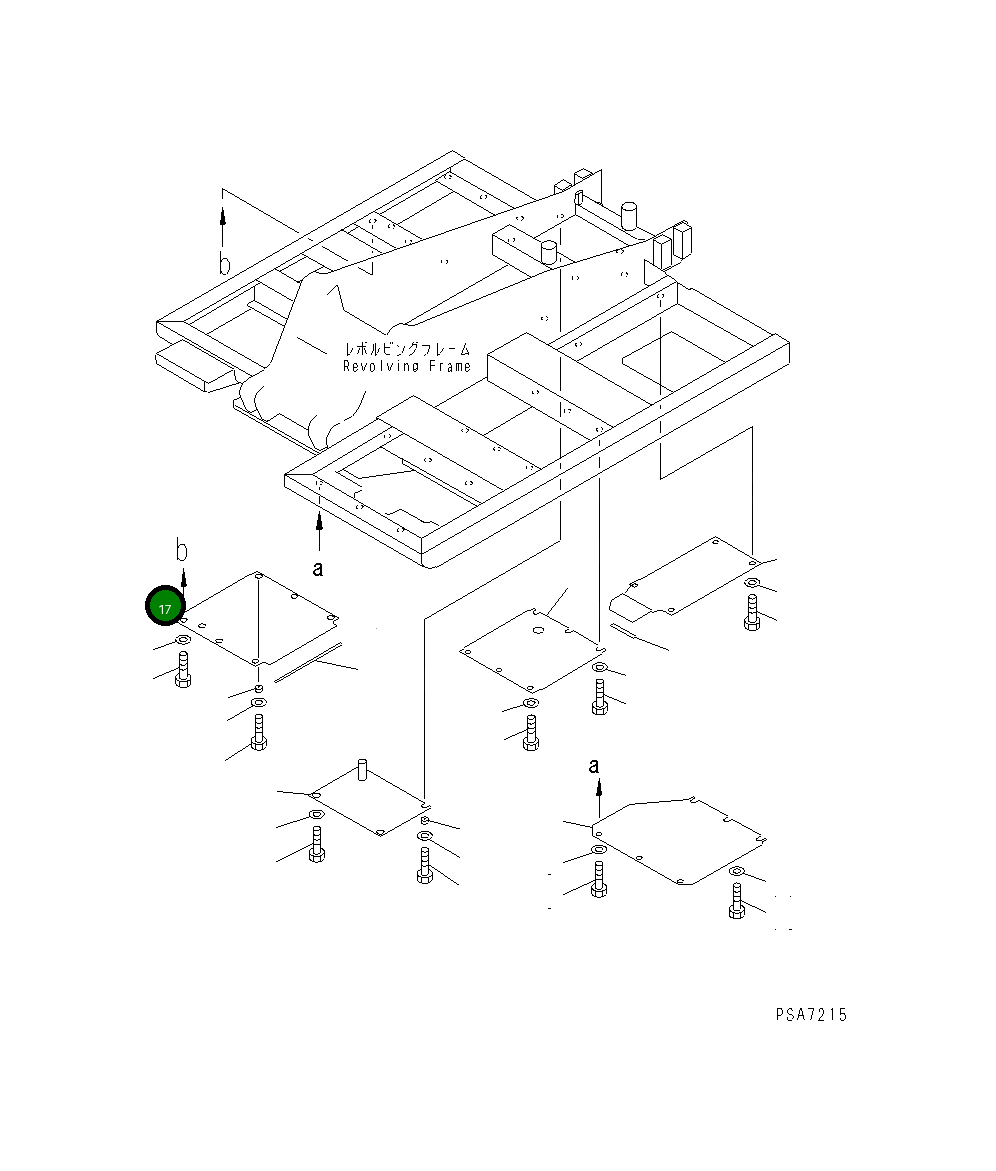 b

レボルビングフレーム
Revolving Frame

a

b

17

a

PSA7215