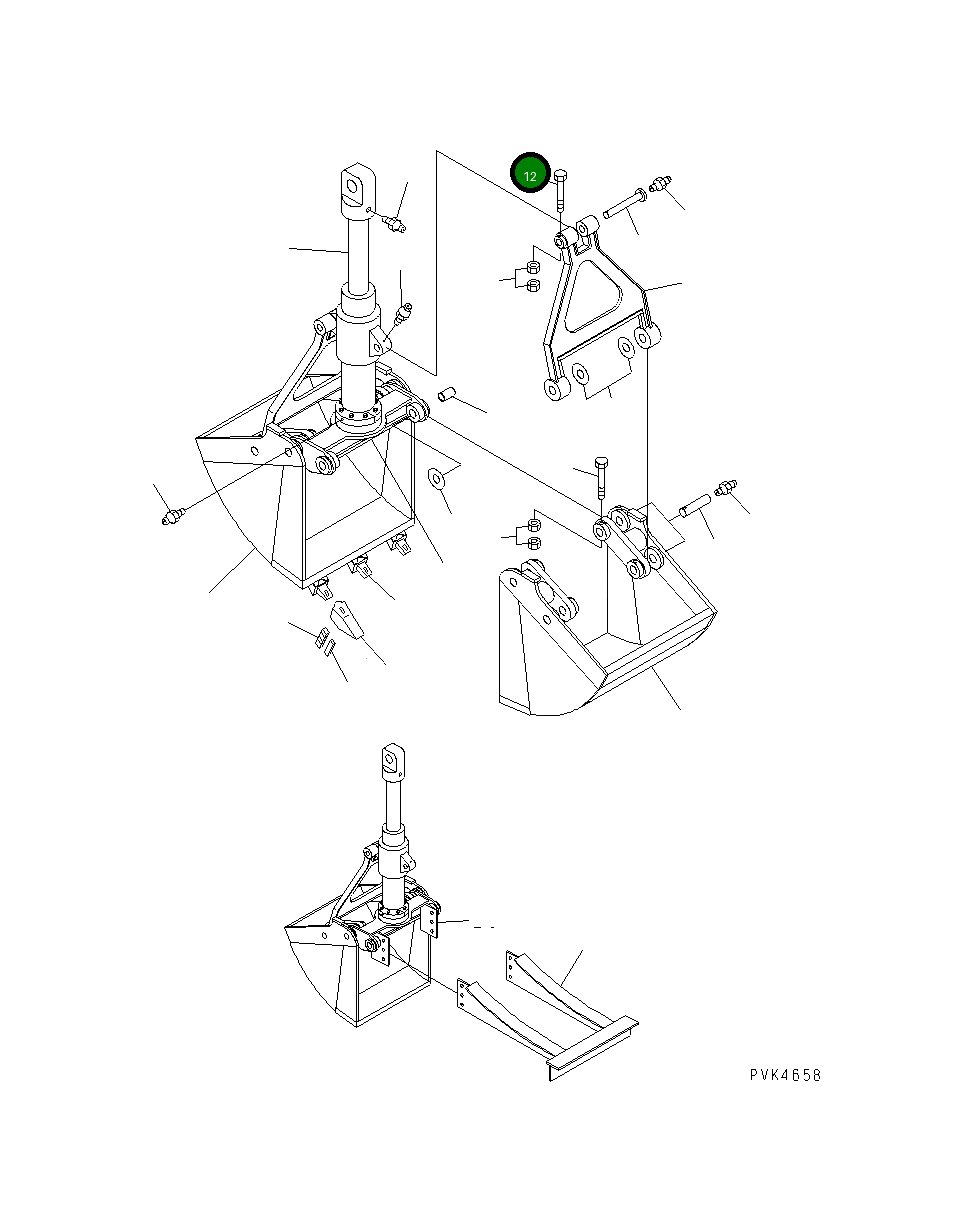 12

PVK4658