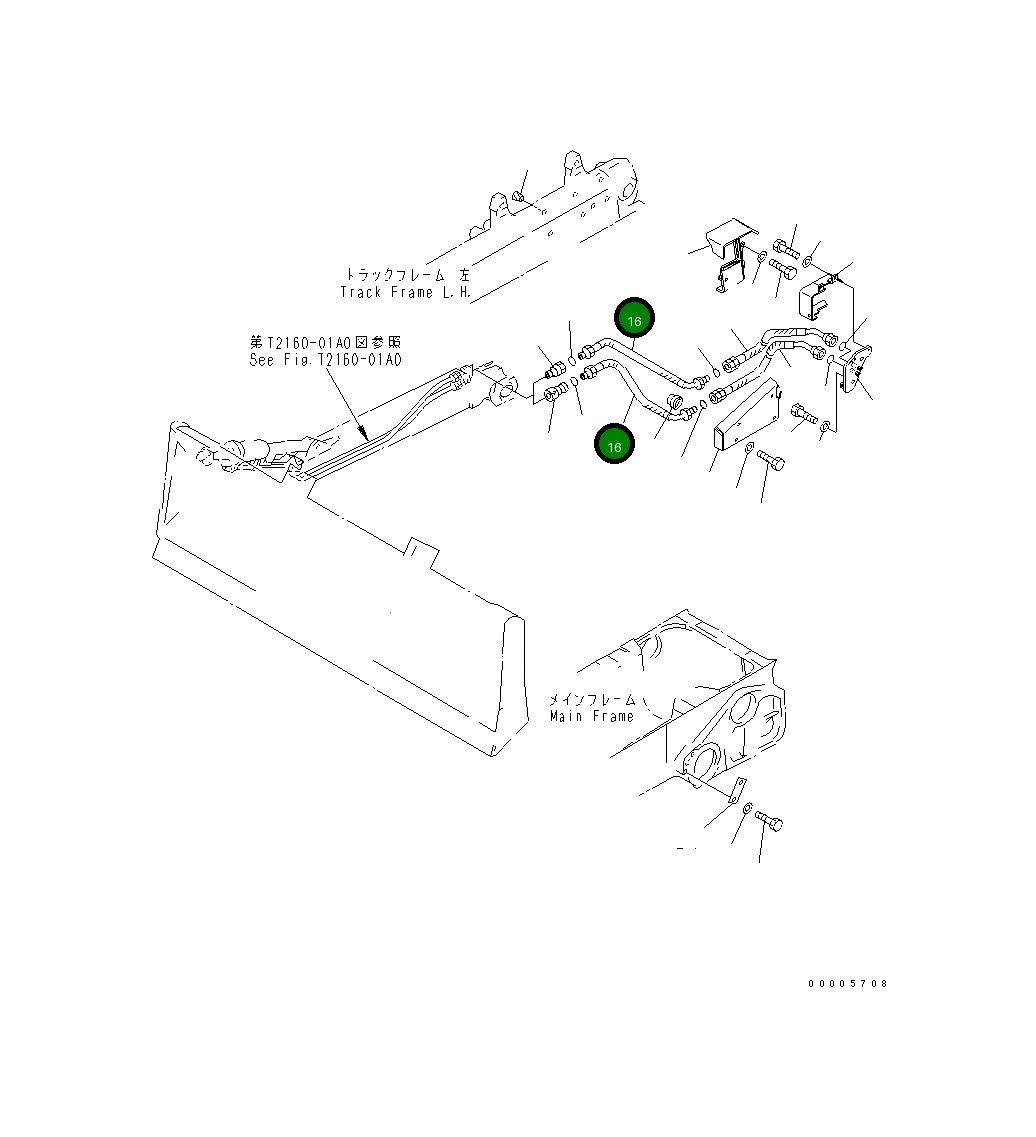 トラックフレーム 左
Track Frame L.H.

第T2160-01A0図参照
See Fig.T2160-01A0

16

16

メインフレーム
Main Frame

00005708