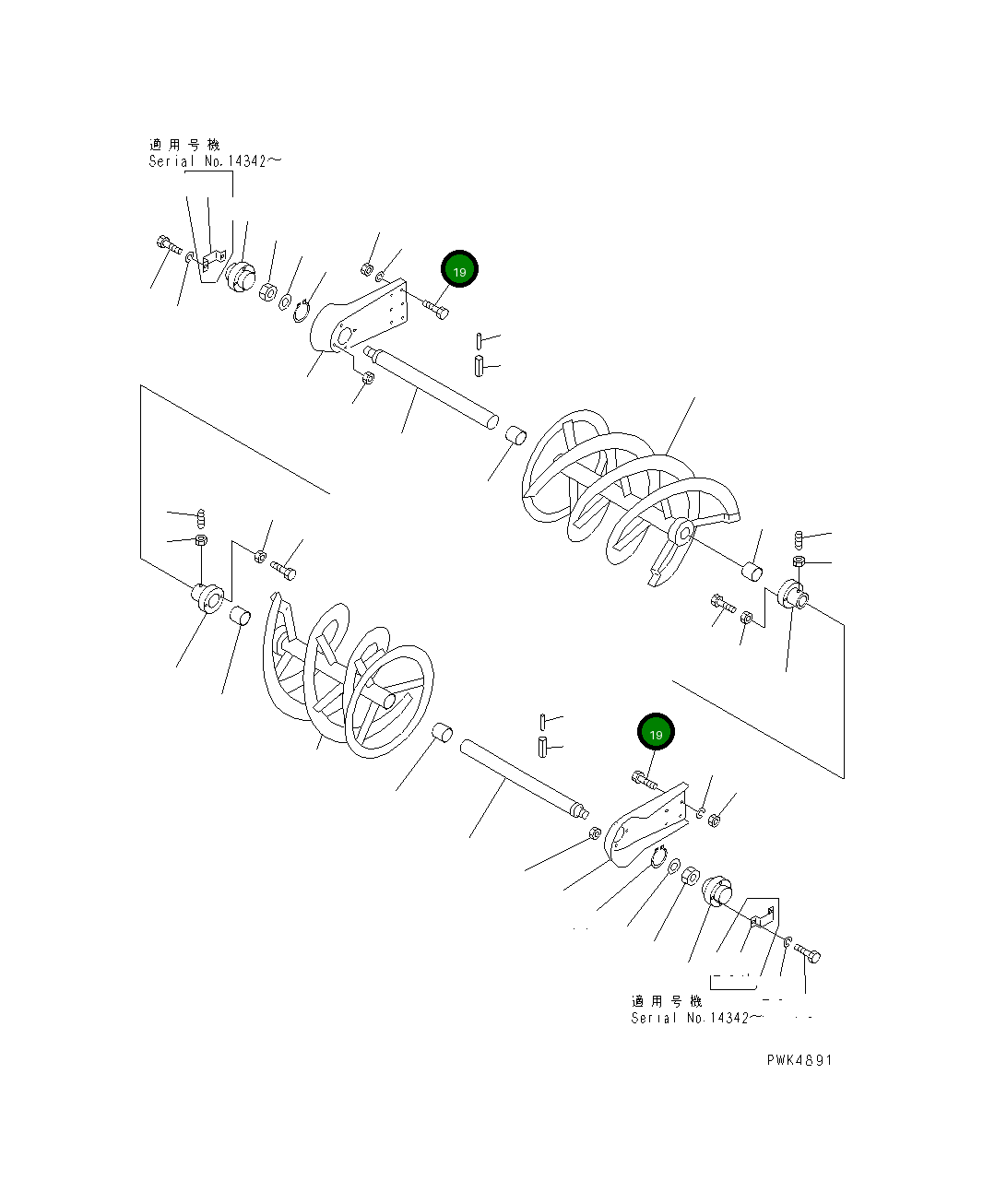 適用号機
Serial No.14342～

19

19

適用号機
Serial No.14342～

PWK4891