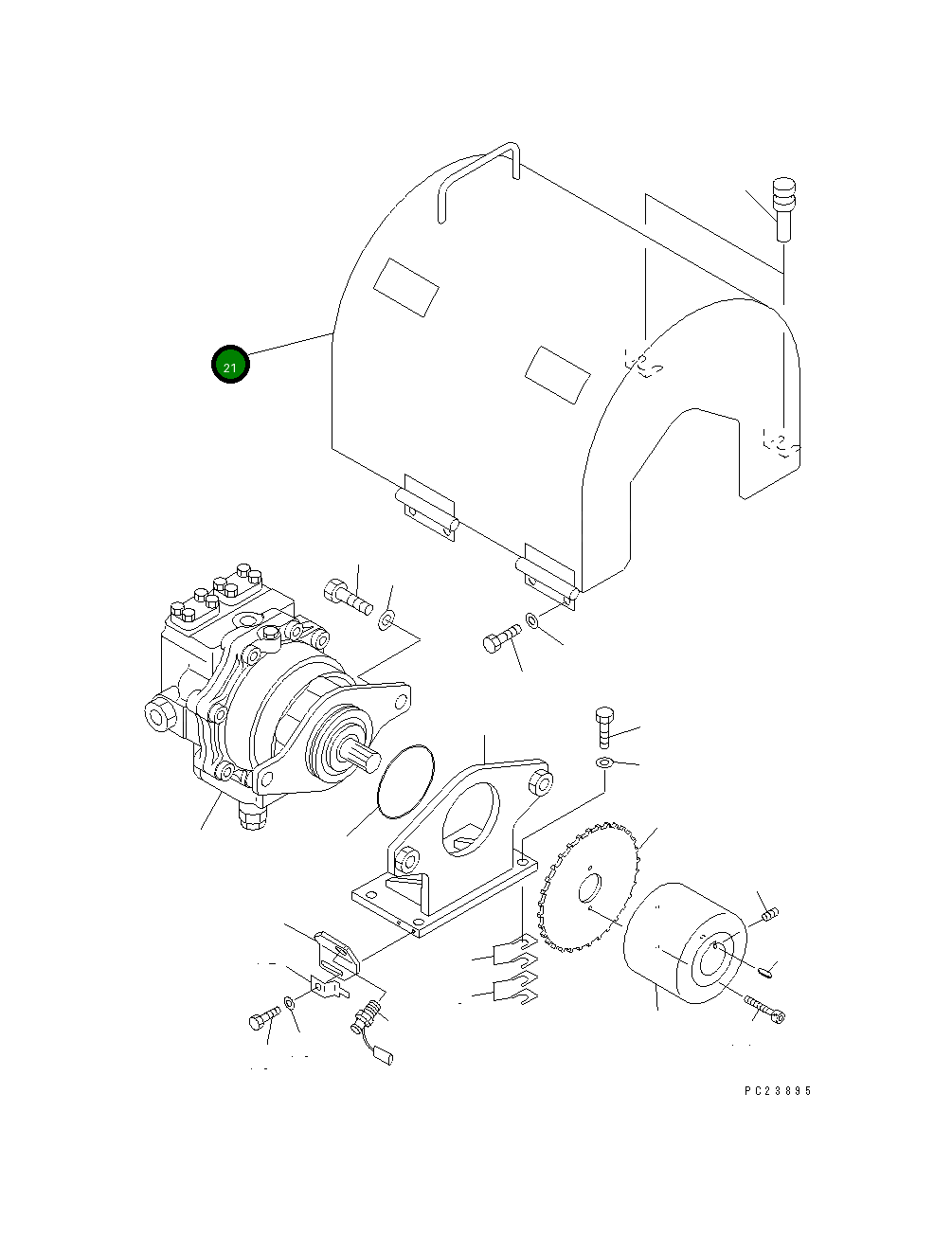 21

PC23895