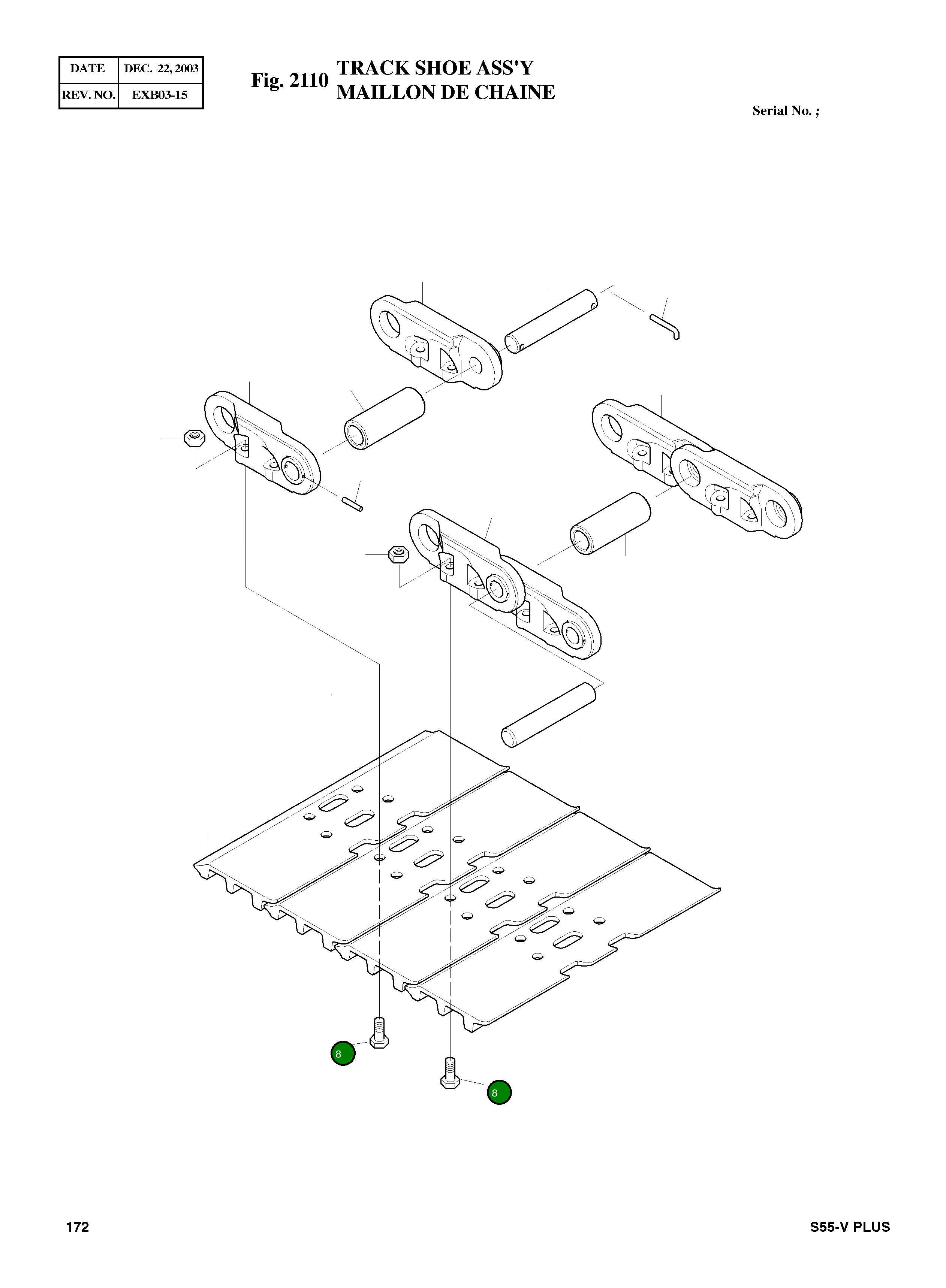 | DATE | DEC. 22, 2003 |
|---|---|
| REV. NO. | EXB03-15 |

Fig. 2110 TRACK SHOE ASS'Y
MAILLON DE CHAINE

Serial No. ;

8

8

172

S55-V PLUS