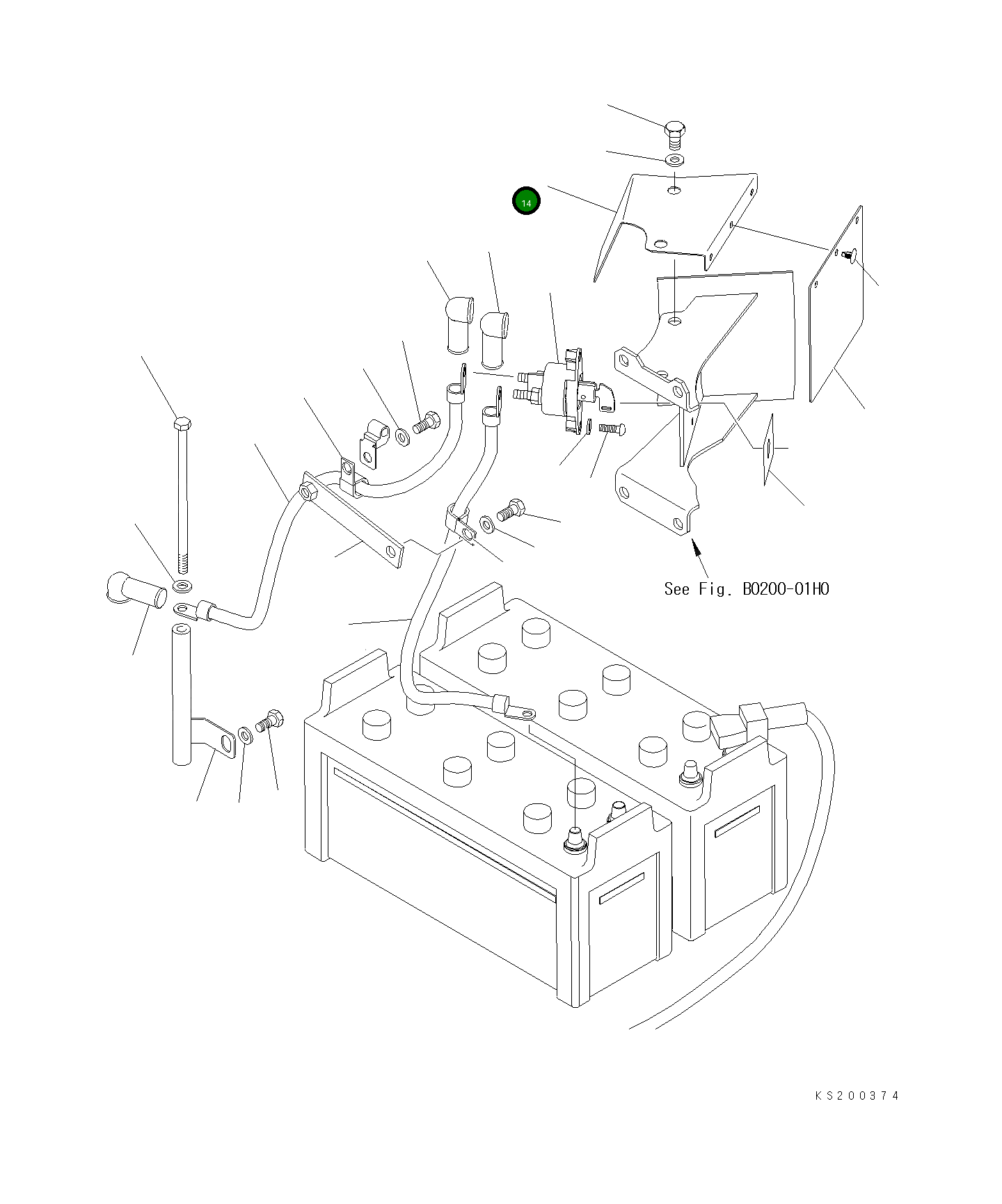 14

See Fig. B0200-01H0

KS200374