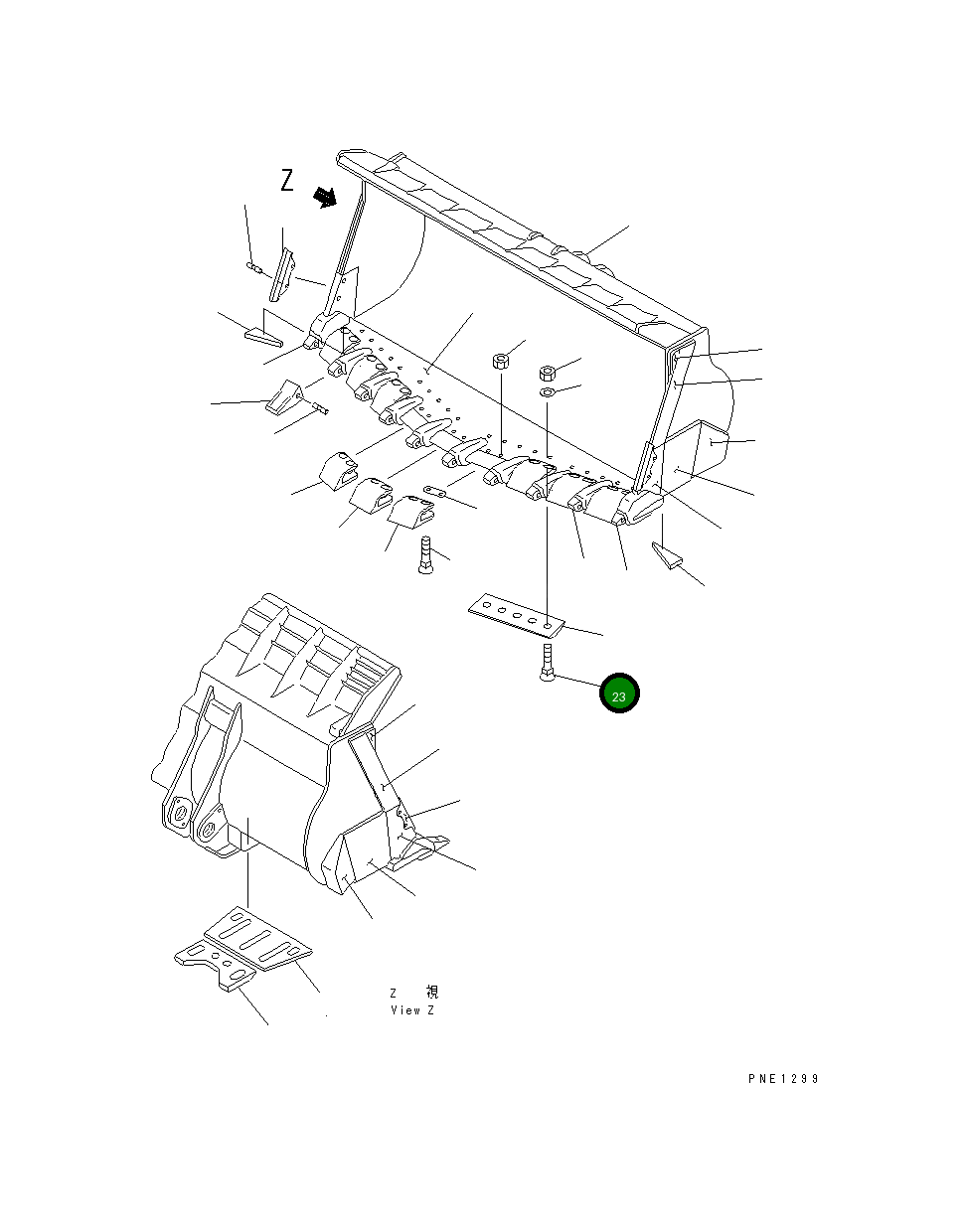 Z

23

Z 視
View Z

PNE1299