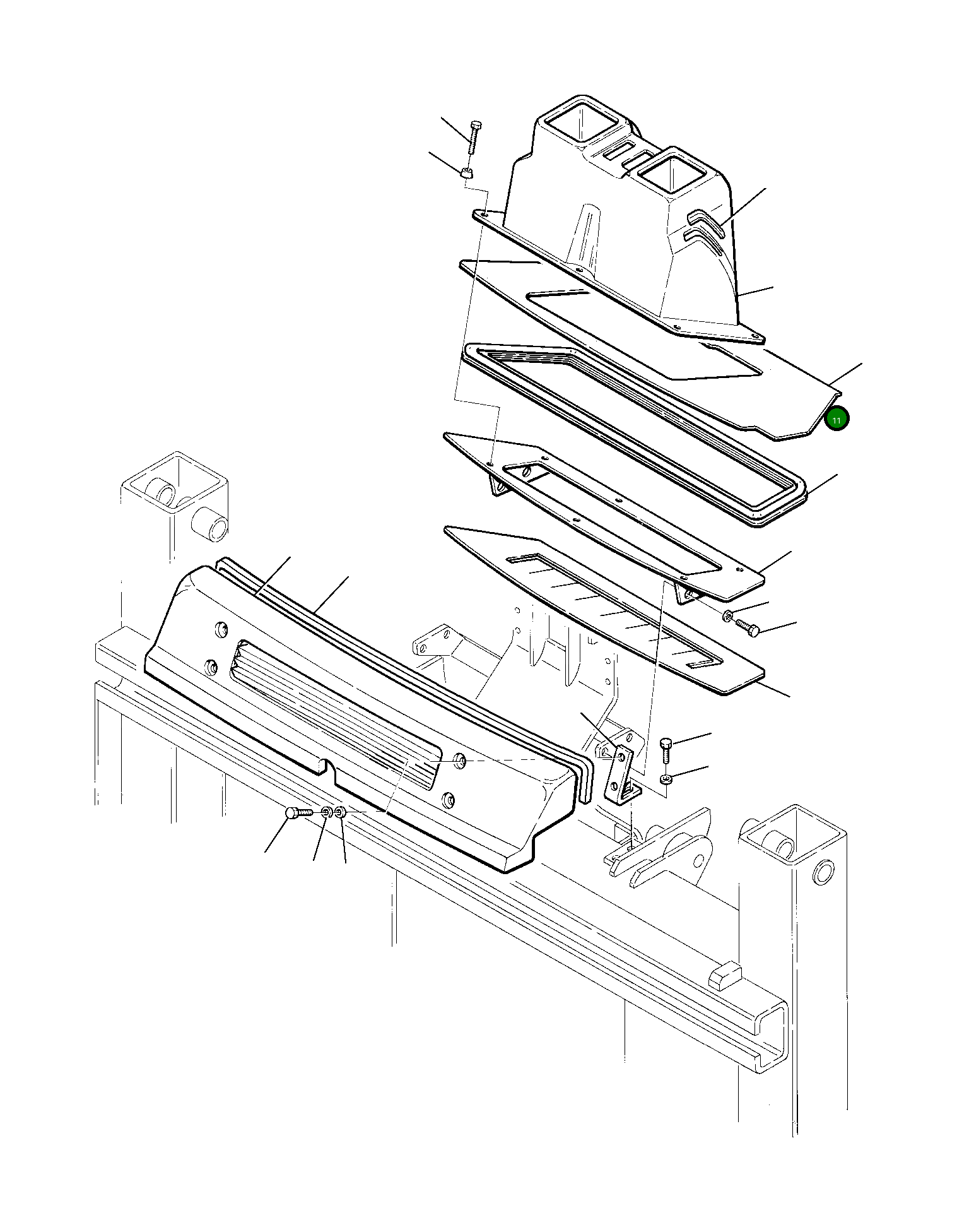 11