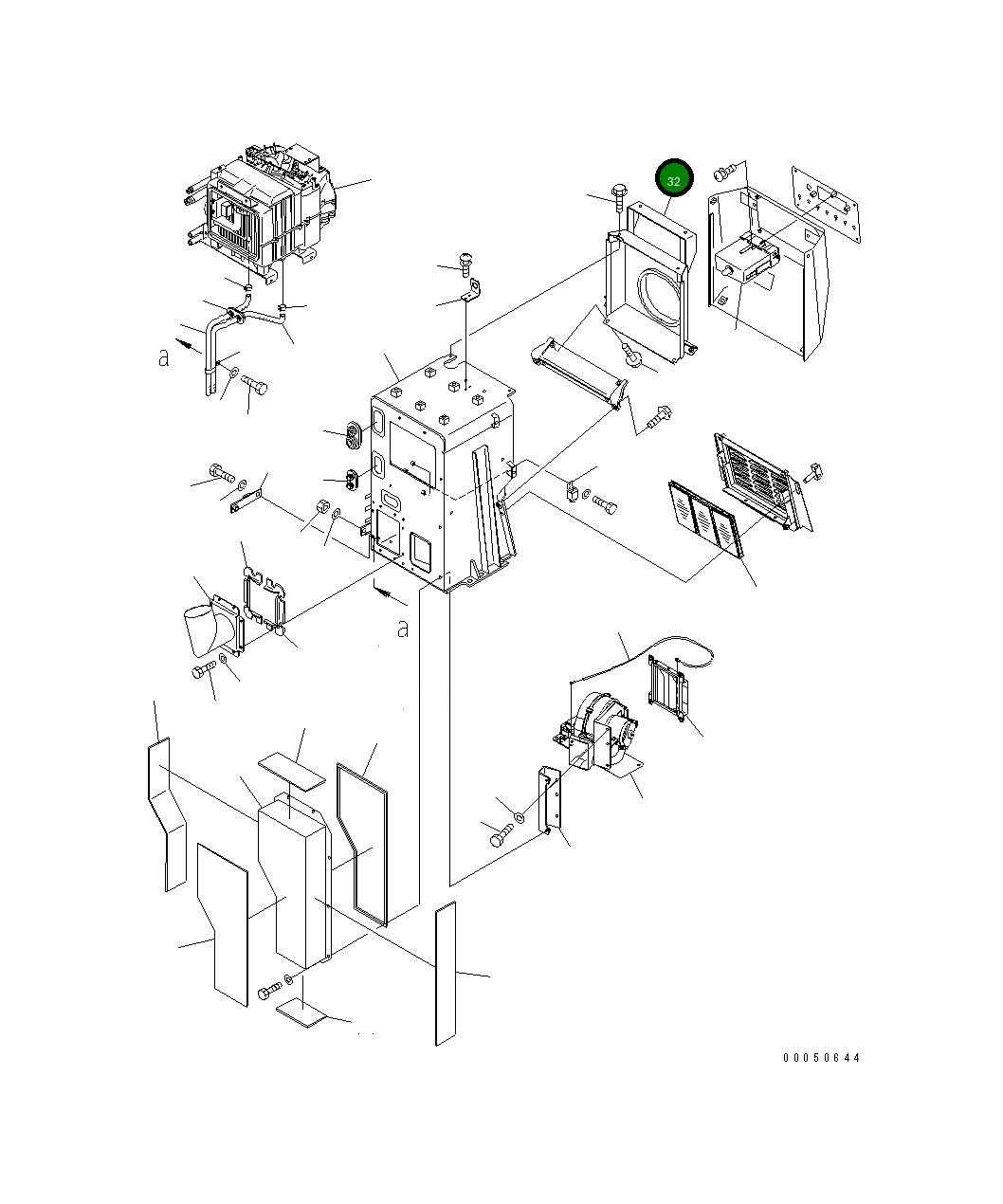 32

a

a

00050644