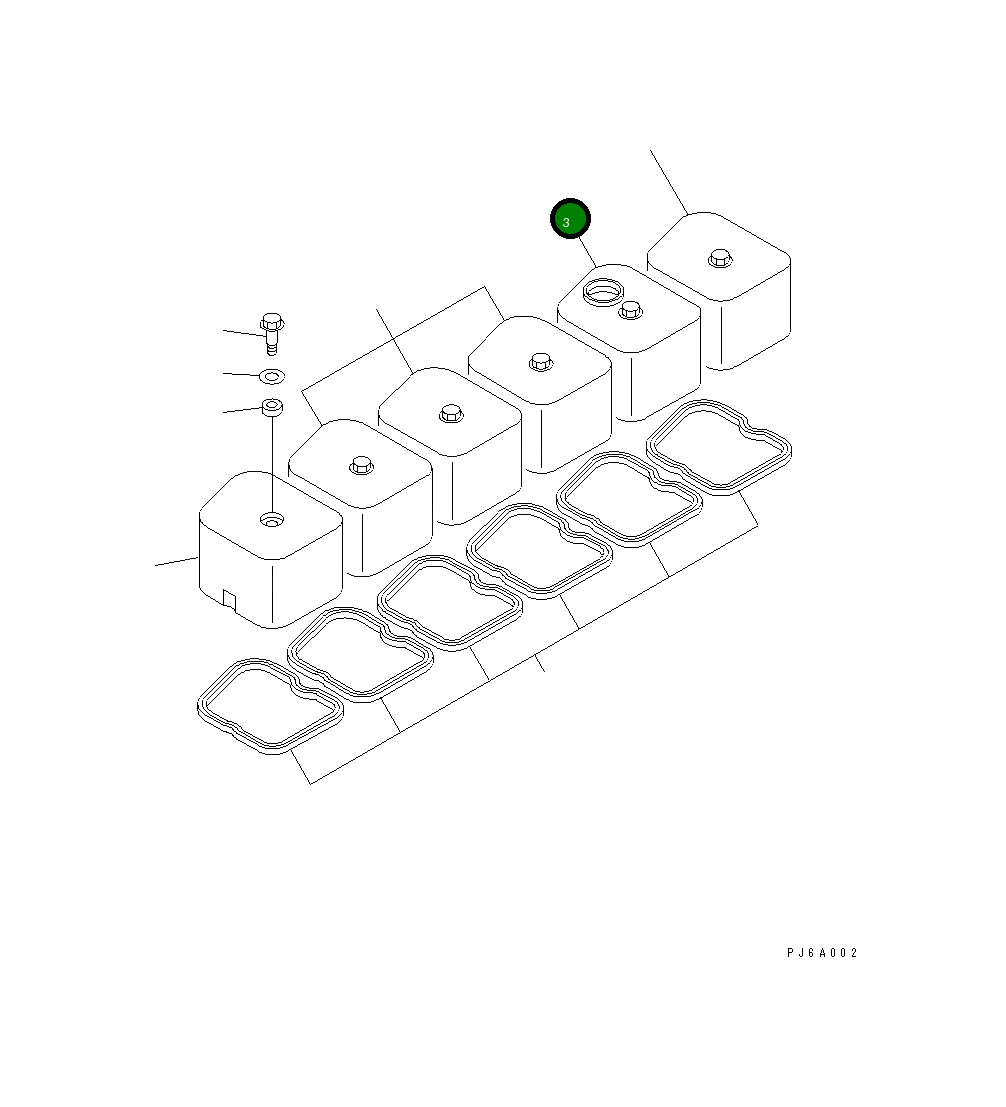 3

PJ6A002