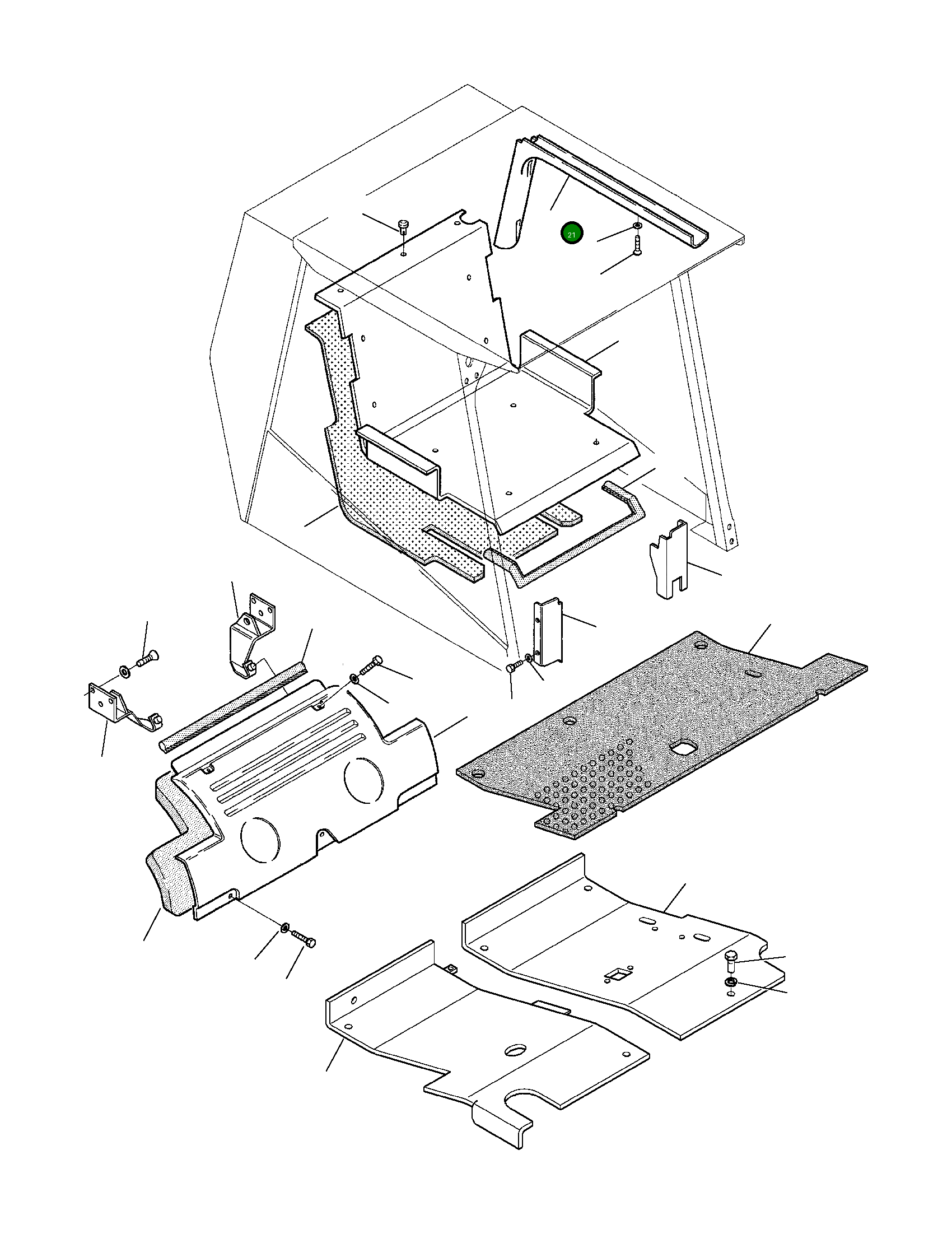 21