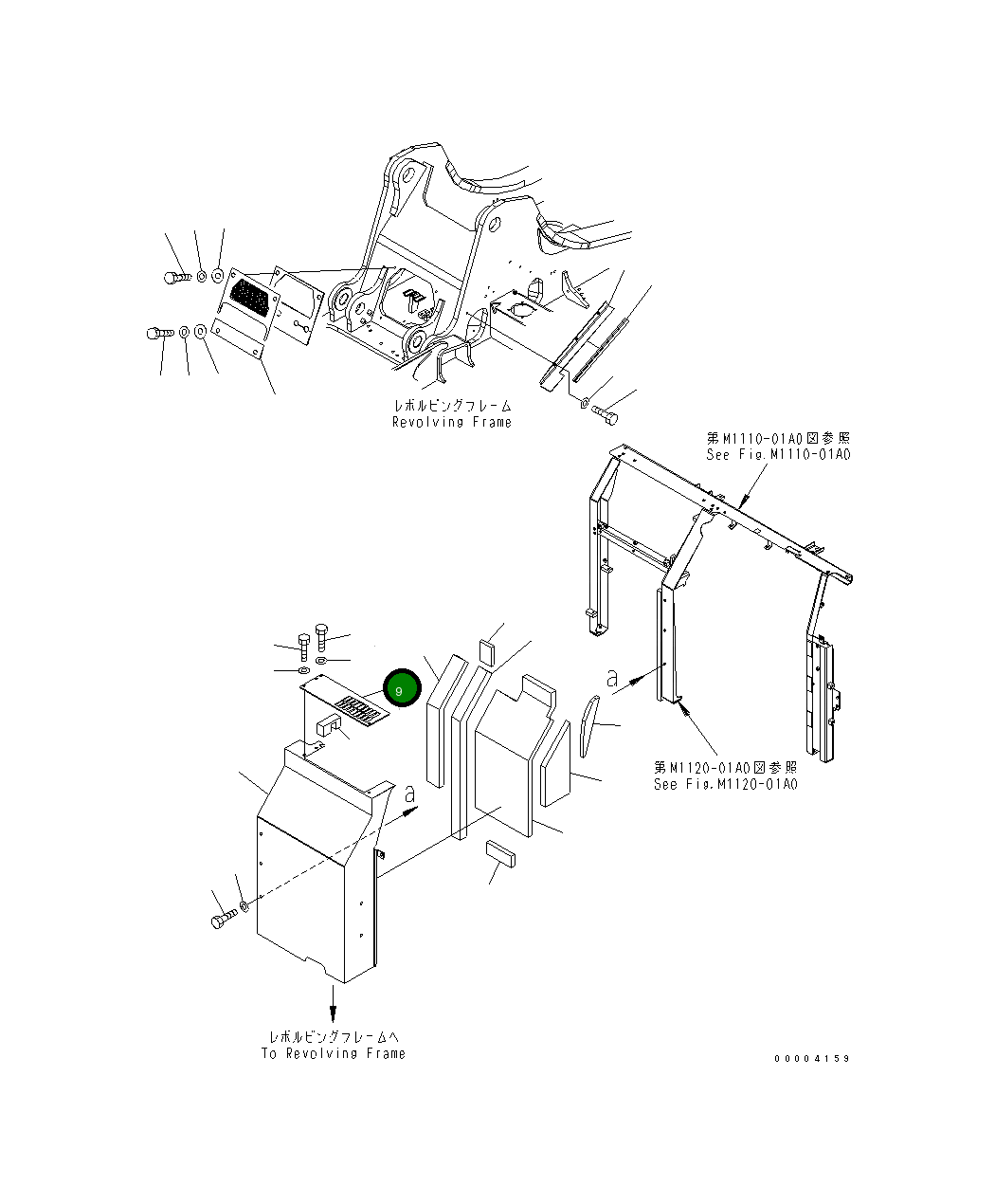 レボルビングフレーム
Revolving Frame

第M1110-01A0図参照
See Fig.M1110-01A0

9

a

a

第M1120-01A0図参照
See Fig.M1120-01A0

レボルビングフレームへ
To Revolving Frame

00004159