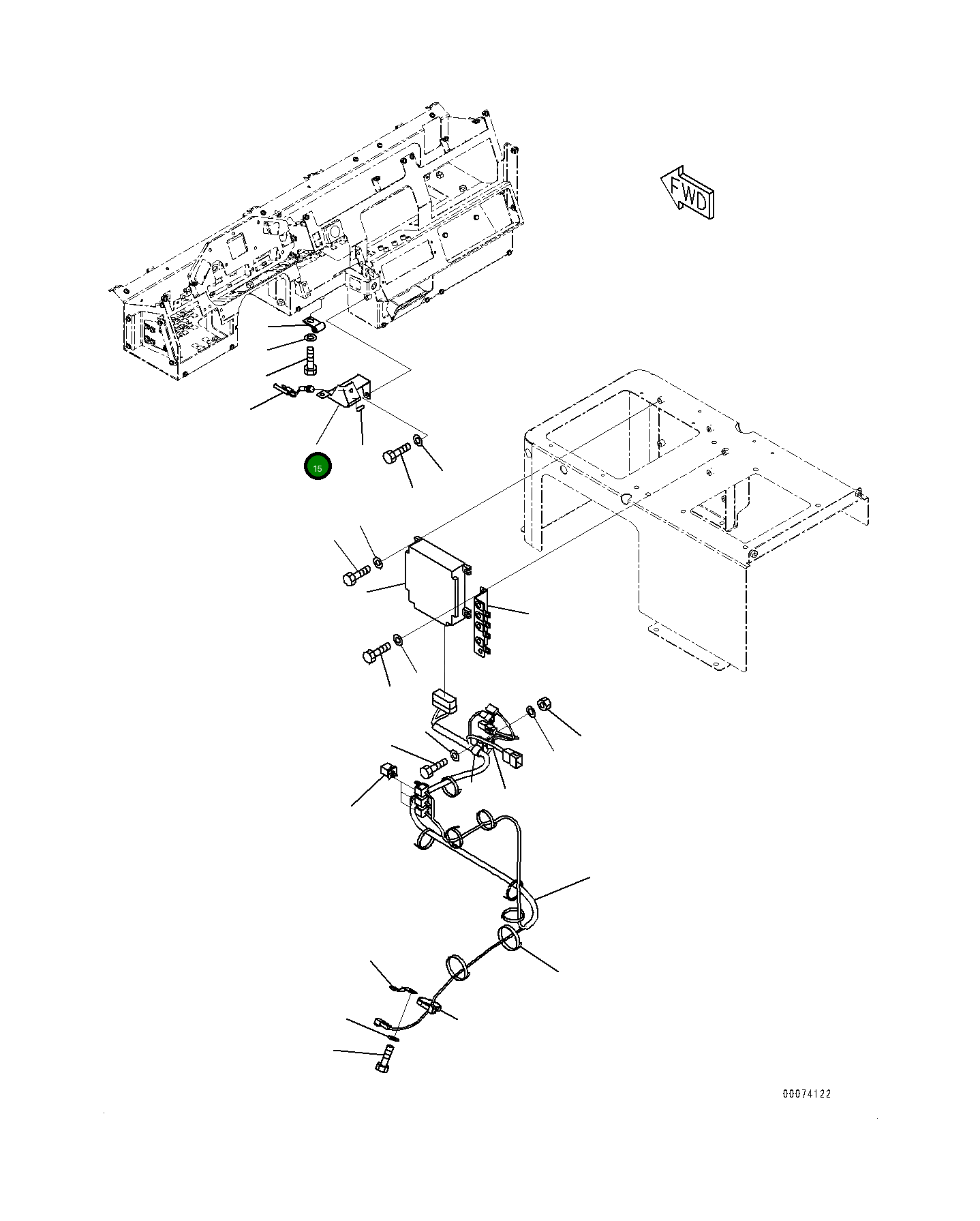 FWD

15

00074122