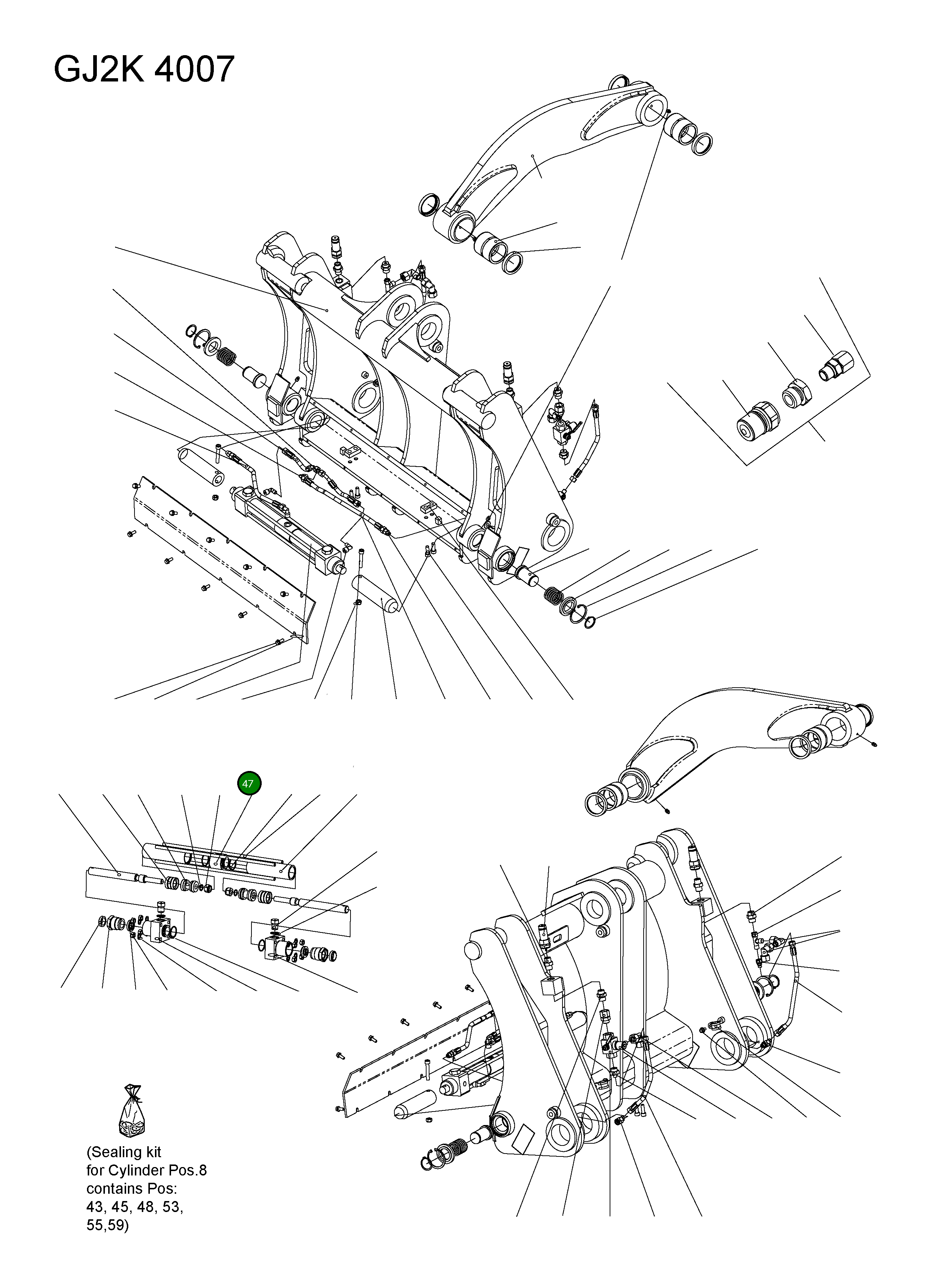 GJ2K 4007

47

(Sealing kit for Cylinder Pos.8 contains Pos: 43, 45, 48, 53, 55,59)