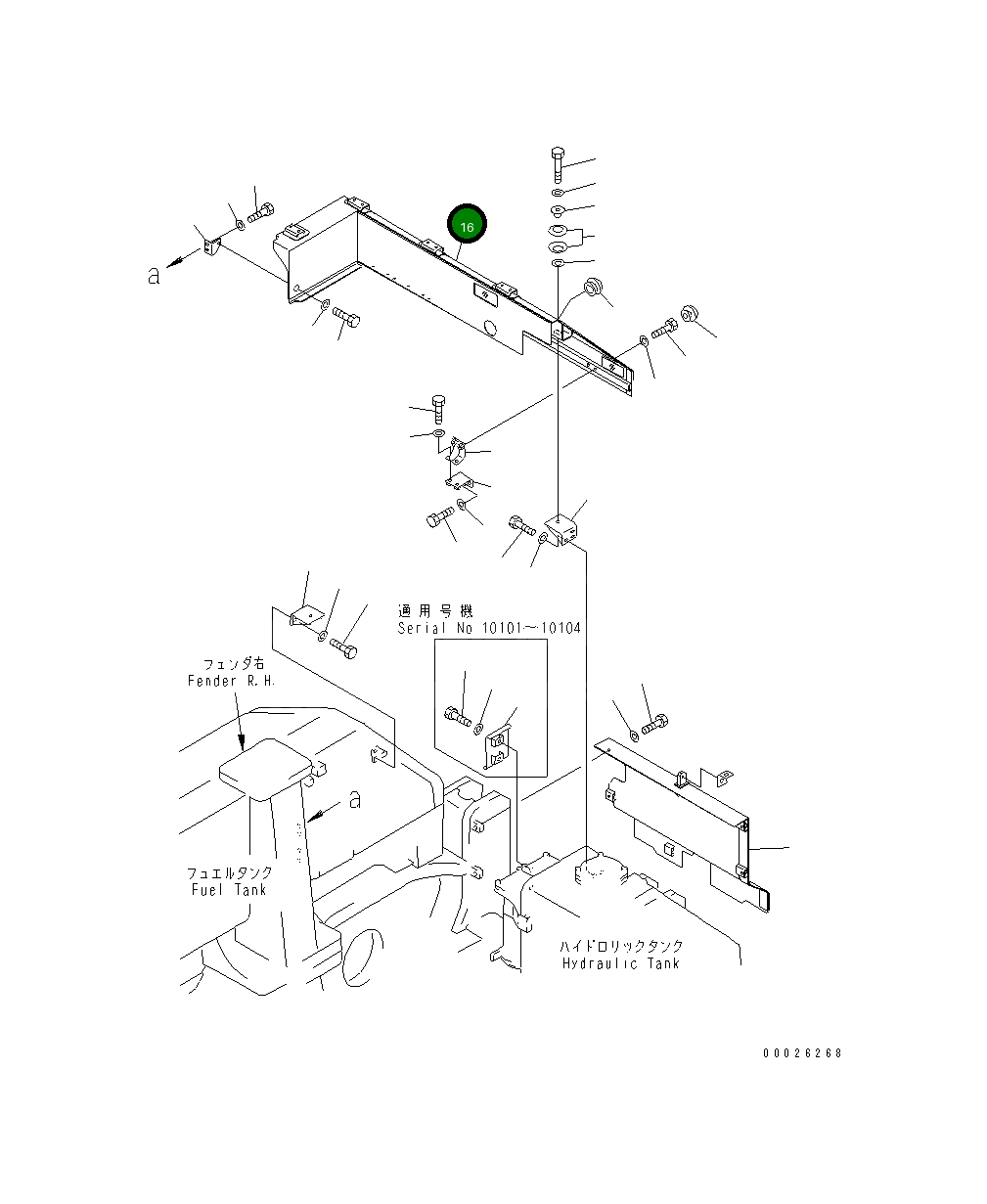 16

a

適用号機
Serial No 10101~10104

フェンダ右
Fender R.H.

a

フュエルタンク
Fuel Tank

ハイドロリックタンク
Hydraulic Tank

00026268