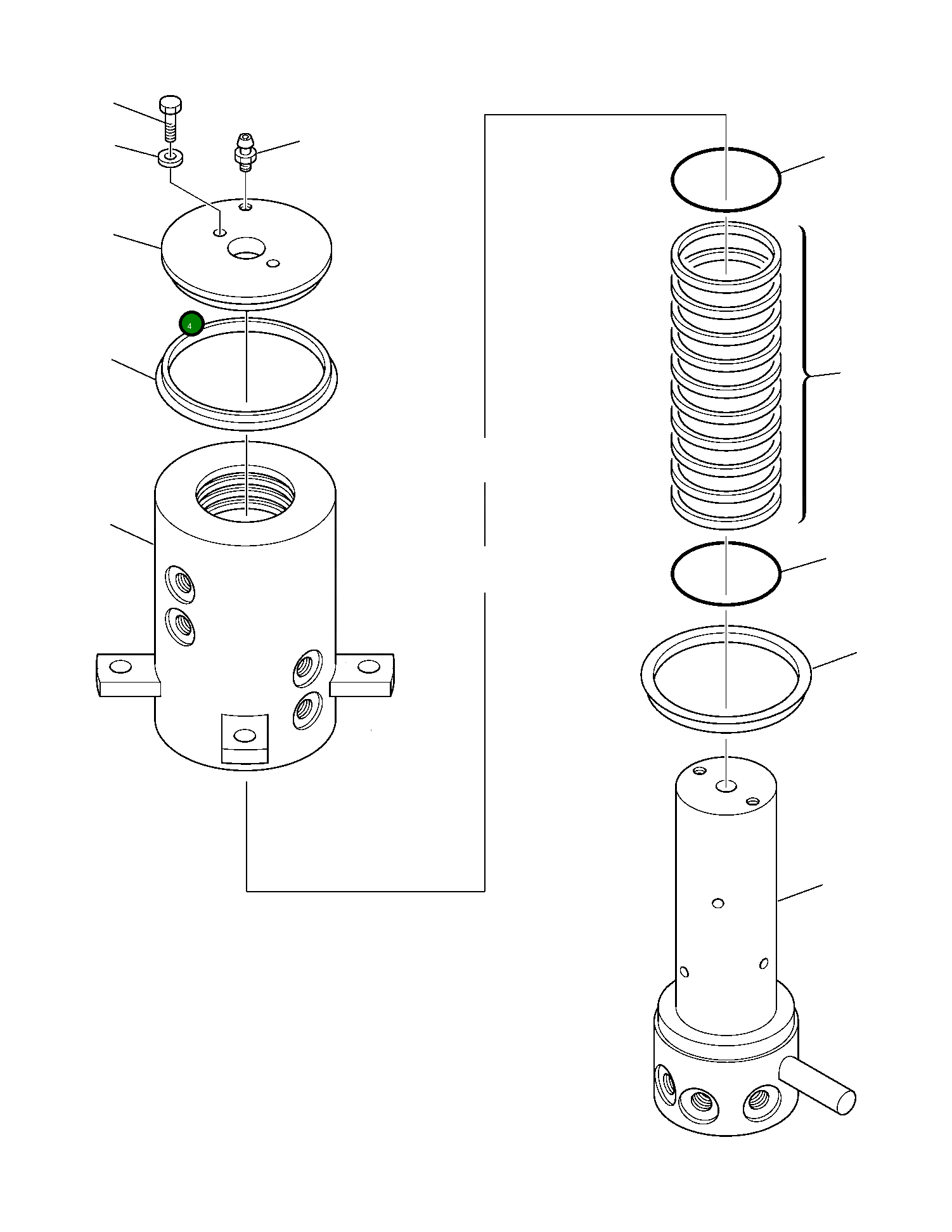 4