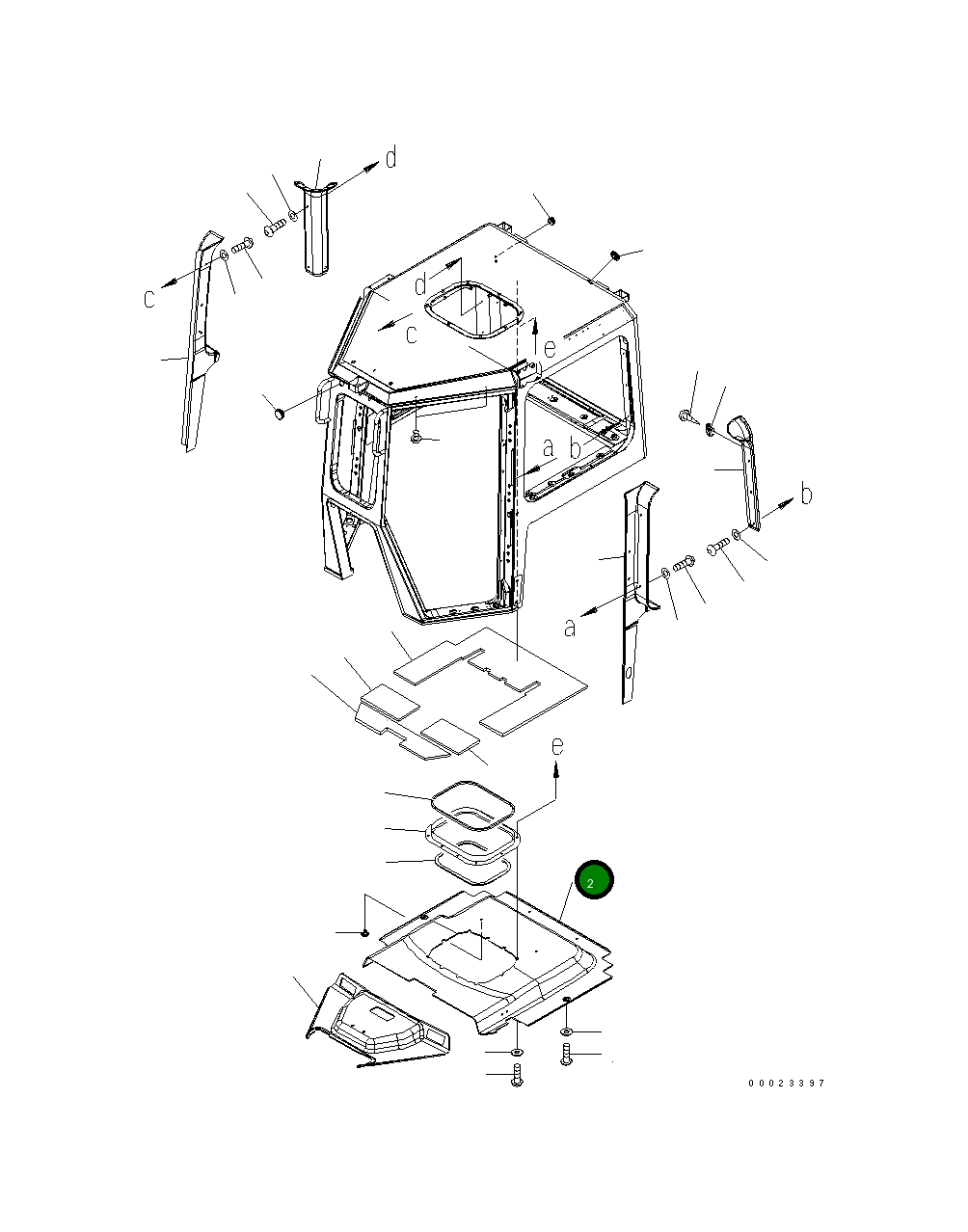 d
c
d
c
e
a
b
b
a
e
2
00023397