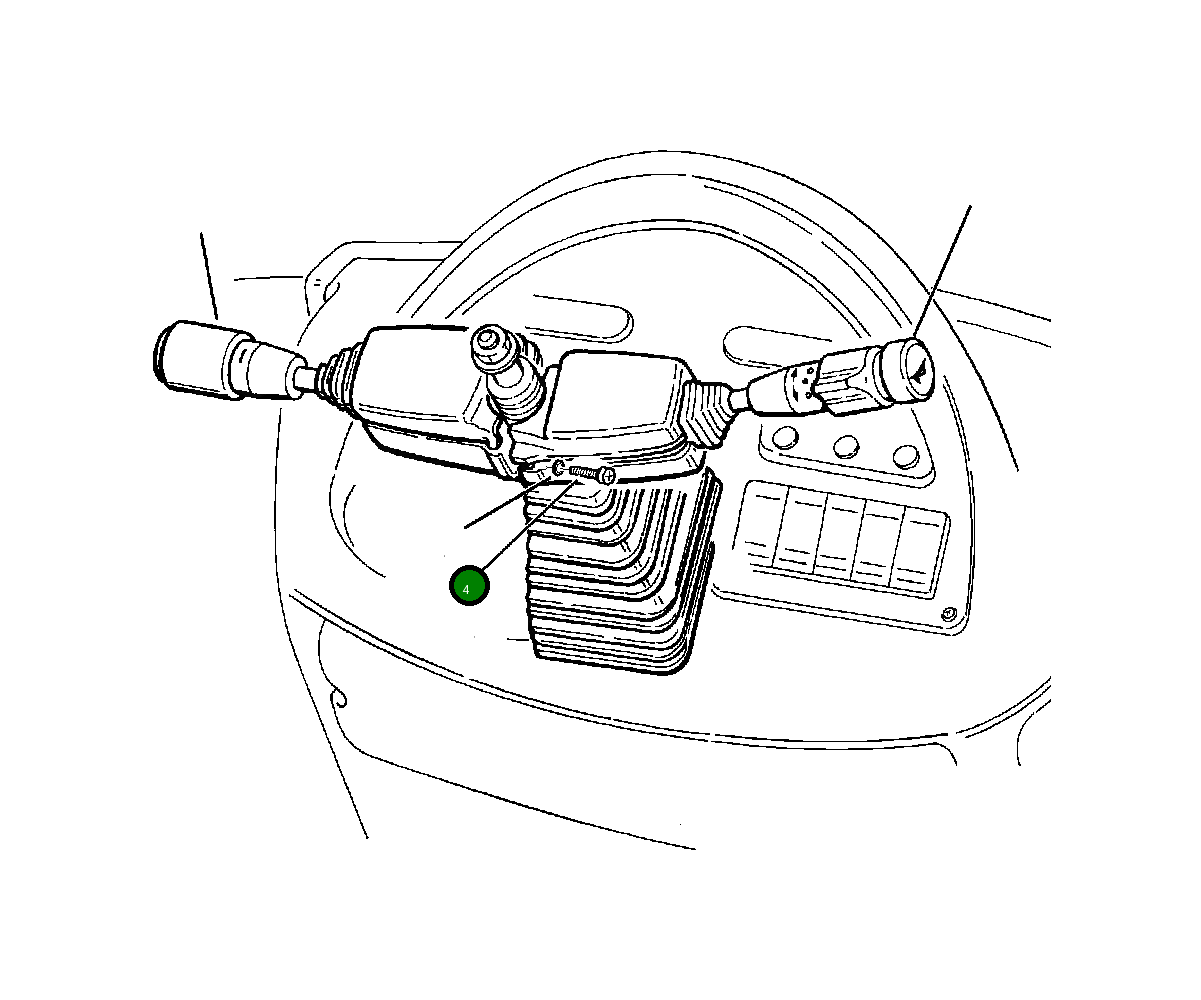 4