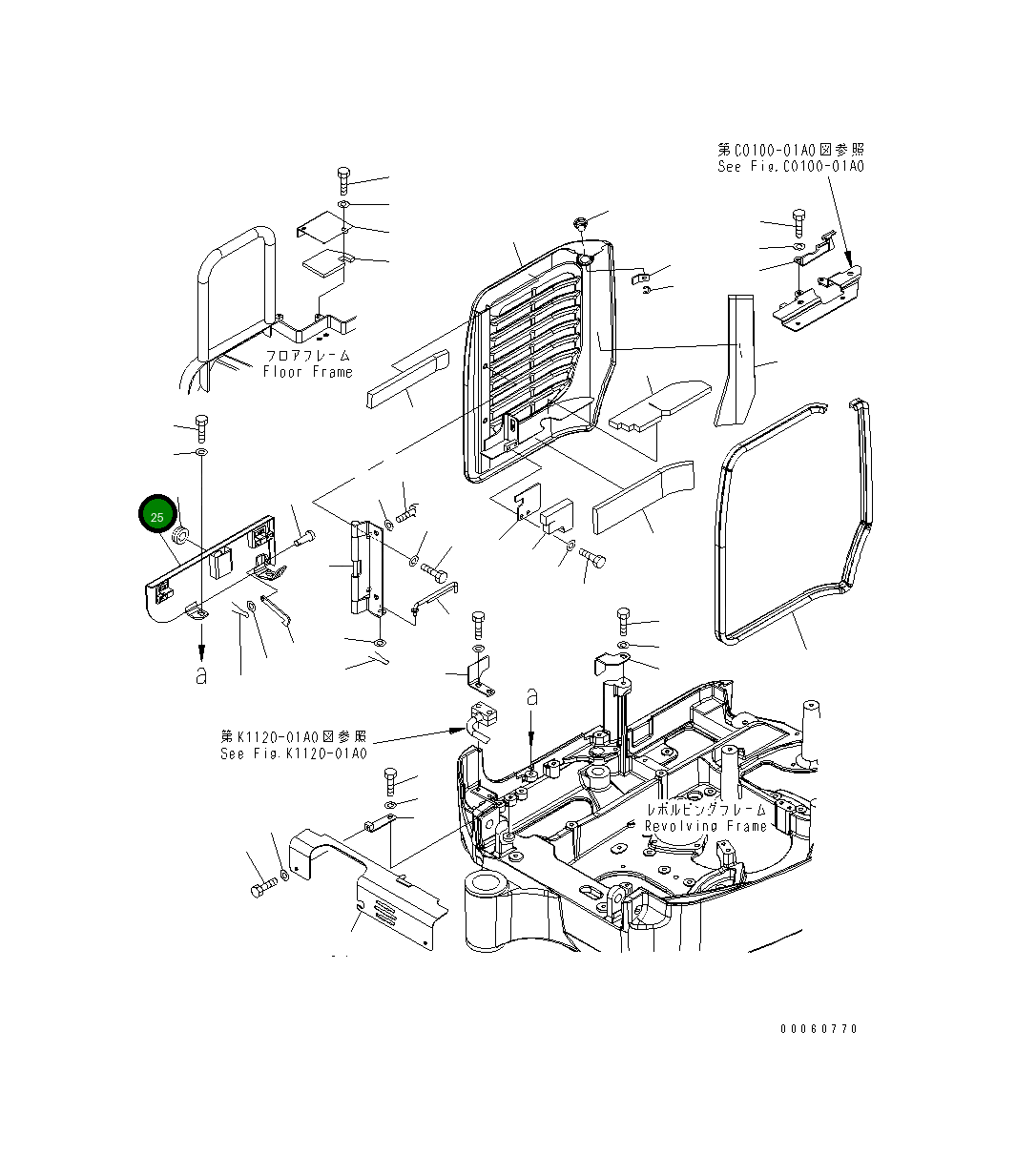 第C0100-01A0図参照
See Fig.C0100-01A0

フロアフレーム
Floor Frame

25

a

a

第K1120-01A0図参照
See Fig.K1120-01A0

レボルビングフレーム
Revolving Frame

00060770