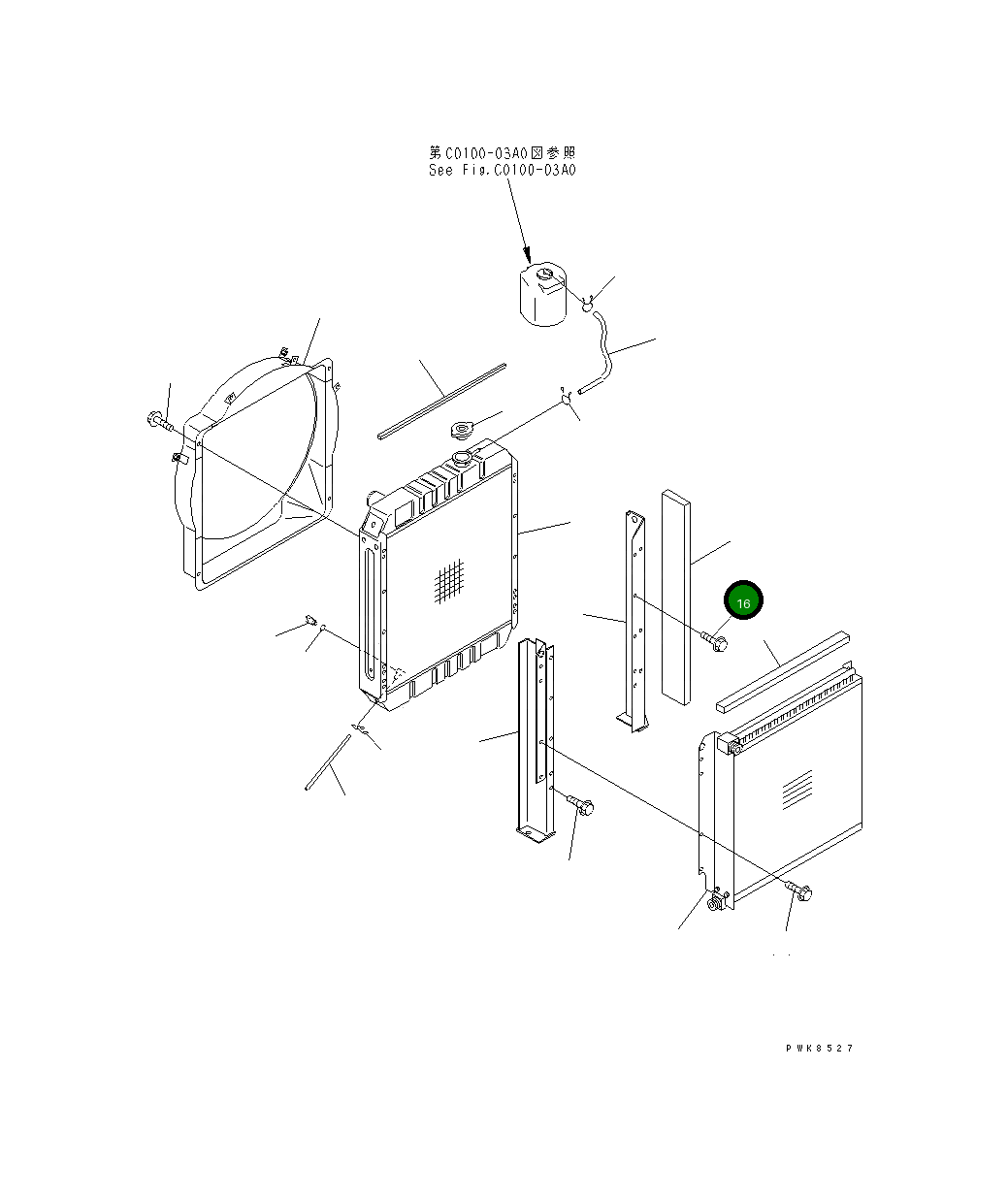 第C0100-03A0図参照
See Fig.C0100-03A0

16

PWK8527